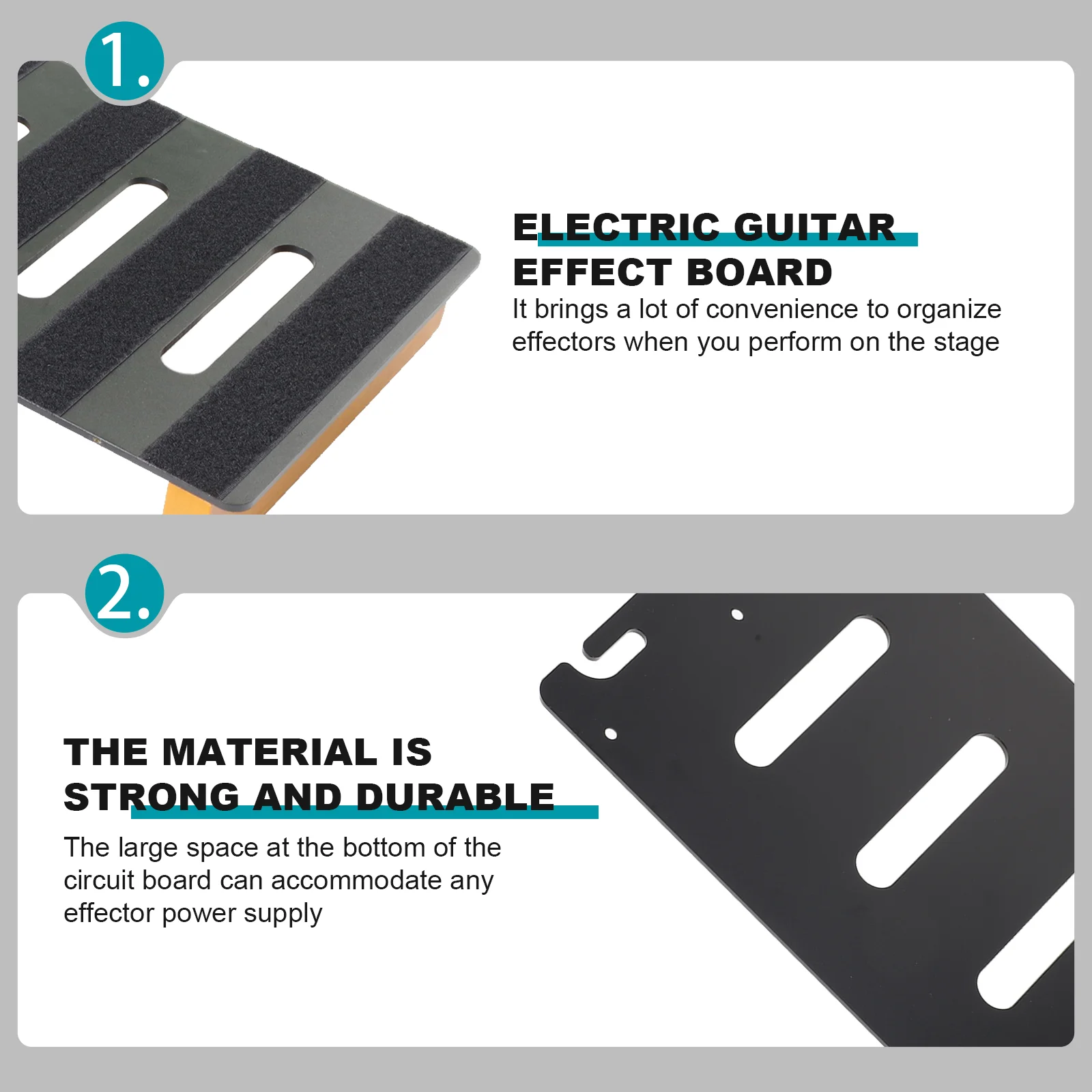 1.

ELECTRIC GUITAR EFFECT BOARD

It brings a lot of convenience to organize effectors when you perform on the stage

2.

THE MATERIAL IS STRONG AND DURABLE

The large space at the bottom of the circuit board can accommodate any effector power supply