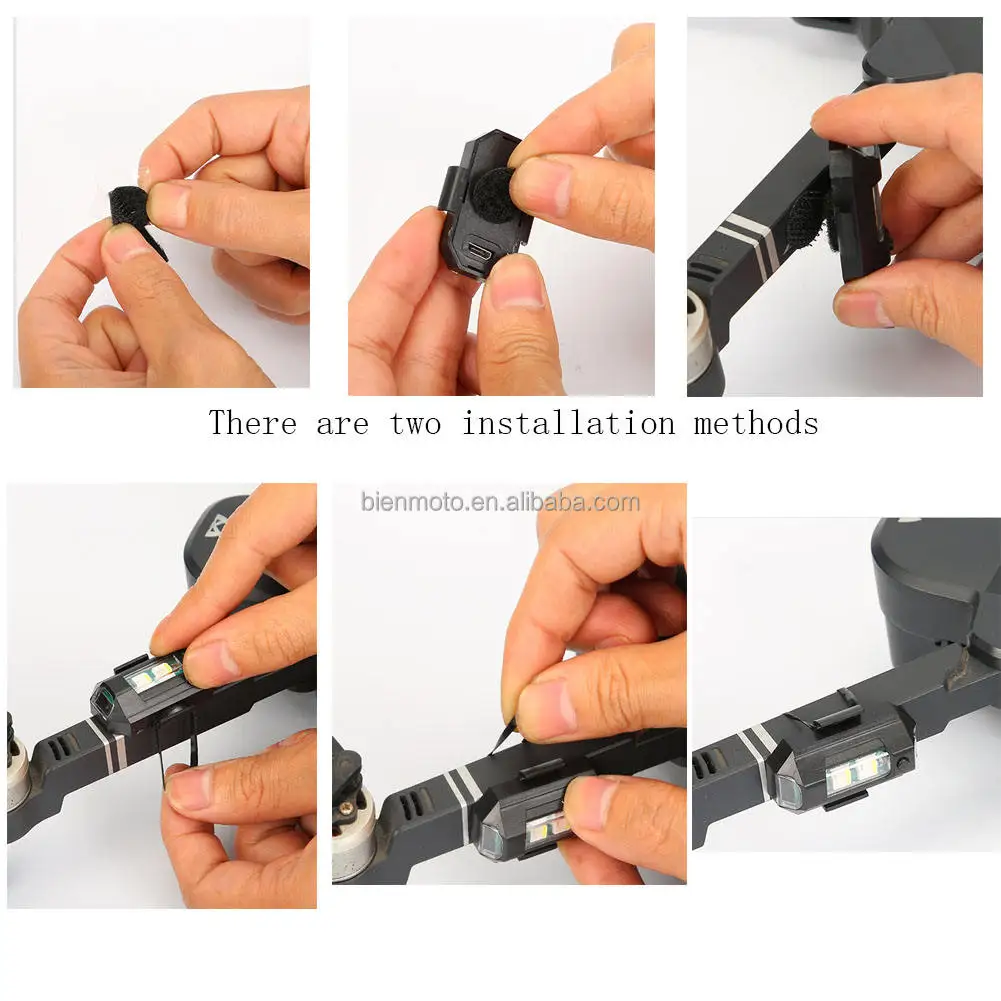 There are two installation methods

bienmoto.en.alibaba.com