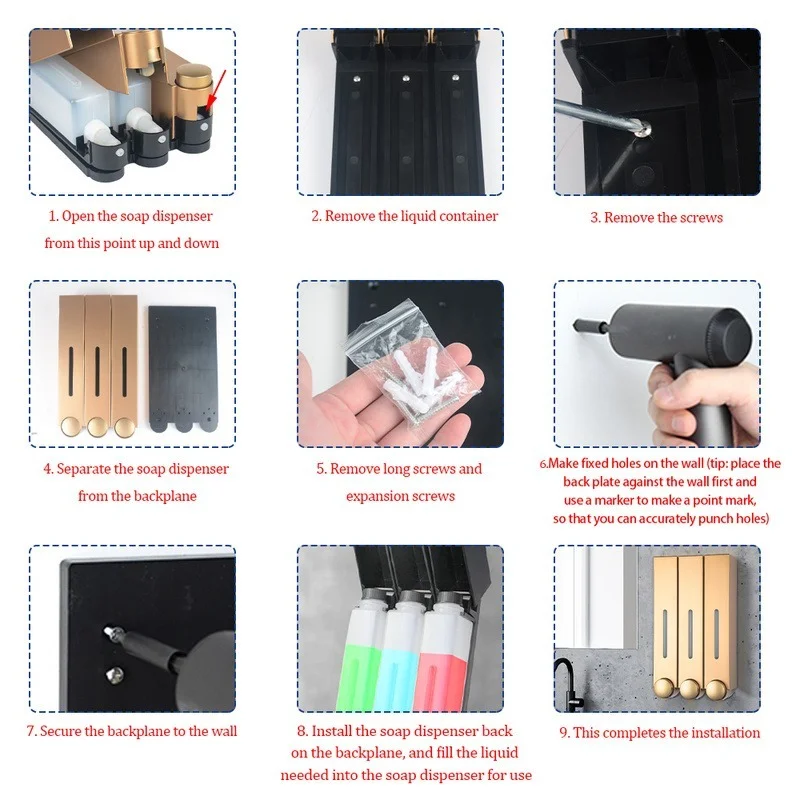 1. Open the soap dispenser from this point up and down

2. Remove the liquid container

3. Remove the screws

4. Separate the soap dispenser from the backplane

5. Remove long screws and expansion screws

6.Make fixed holes on the wall (tip: place the back plate against the wall first and use a marker to make a point mark, so that you can accurately punch holes)

7. Secure the backplane to the wall

8. Install the soap dispenser back on the backplane, and fill the liquid needed into the soap dispenser for use

9. This completes the installation