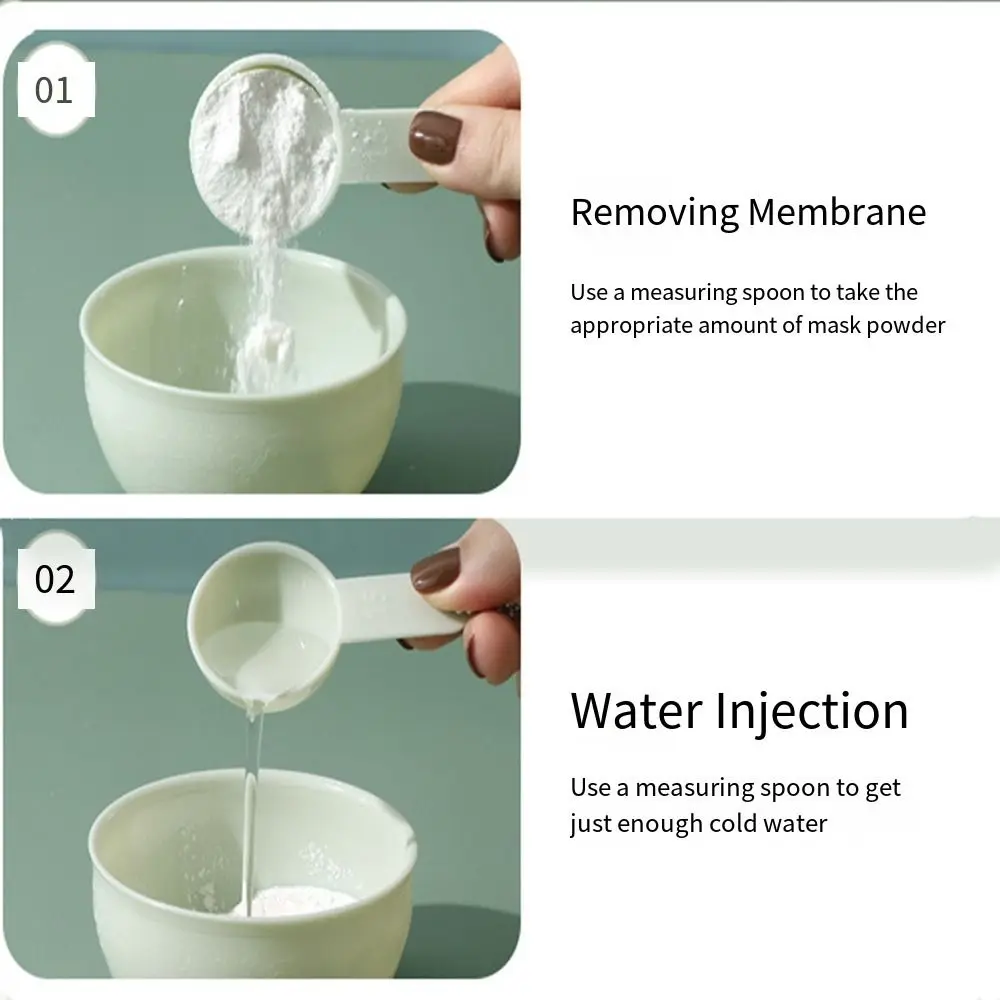 01

Removing Membrane

Use a measuring spoon to take the appropriate amount of mask powder

02

Water Injection

Use a measuring spoon to get just enough cold water