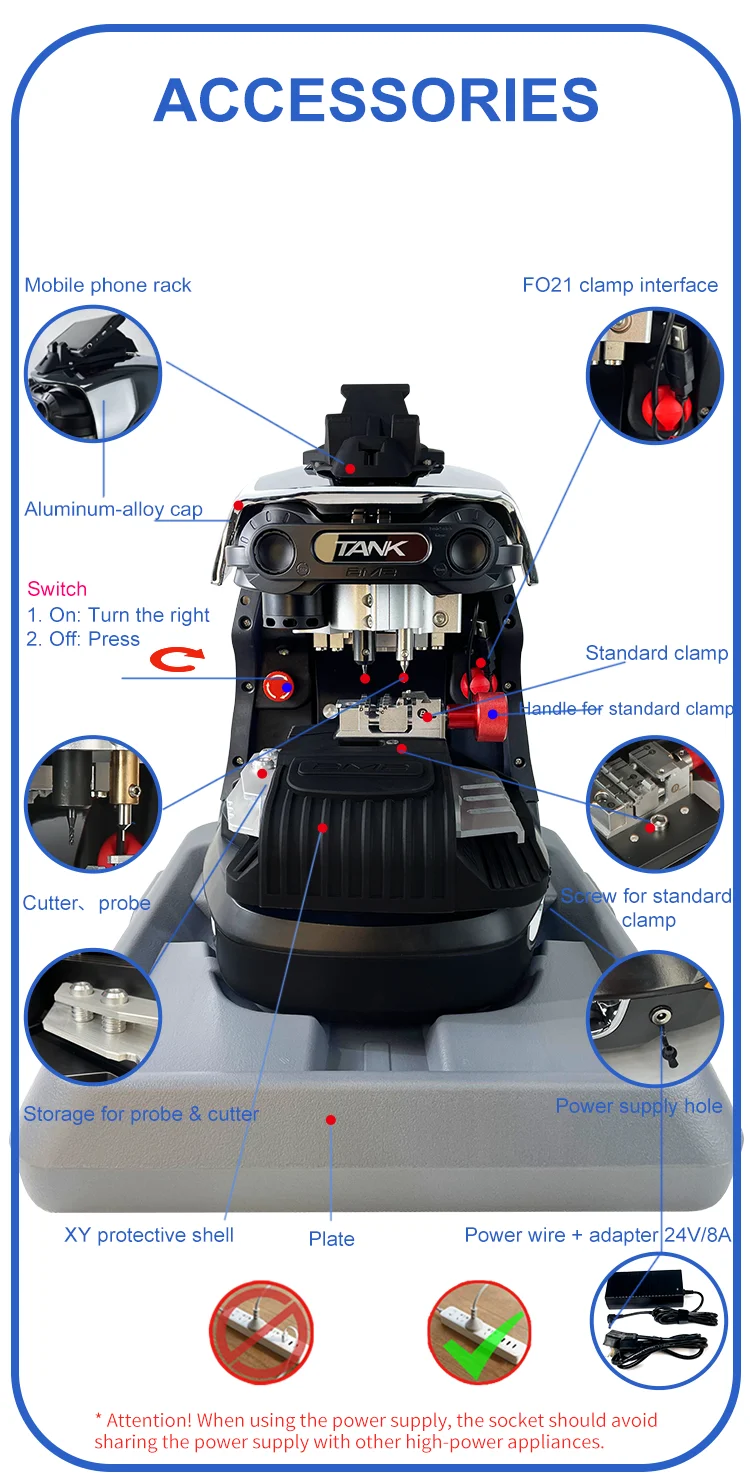 ACCESSORIES

Mobile phone rack

FO21 clamp interface

Aluminum-alloy cap

TANK

Switch
1. On: Turn the right
2. Off: Press

Standard clamp

Handle for standard clamp

Cutter、probe

Screw for standard clamp

Storage for probe & cutter

Power supply hole

XY protective shell

Plate

Power wire + adapter 24V/8A

* Attention! When using the power supply, the socket should avoid sharing the power supply with other high-power appliances.