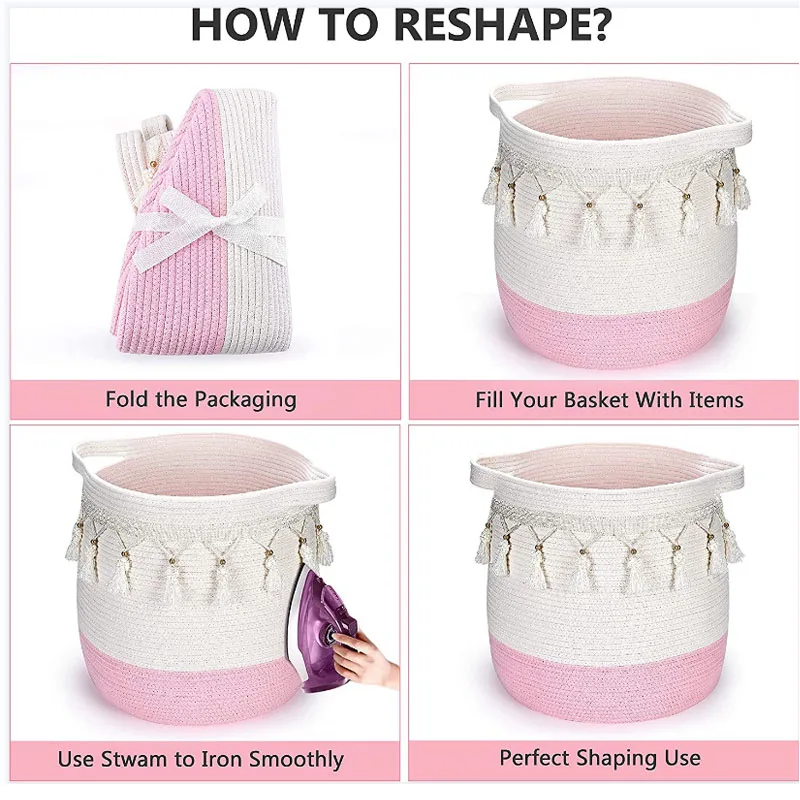 HOW TO RESHAPE?

Fold the Packaging

Fill Your Basket With Items

Use Stwam to Iron Smoothly

Perfect Shaping Use