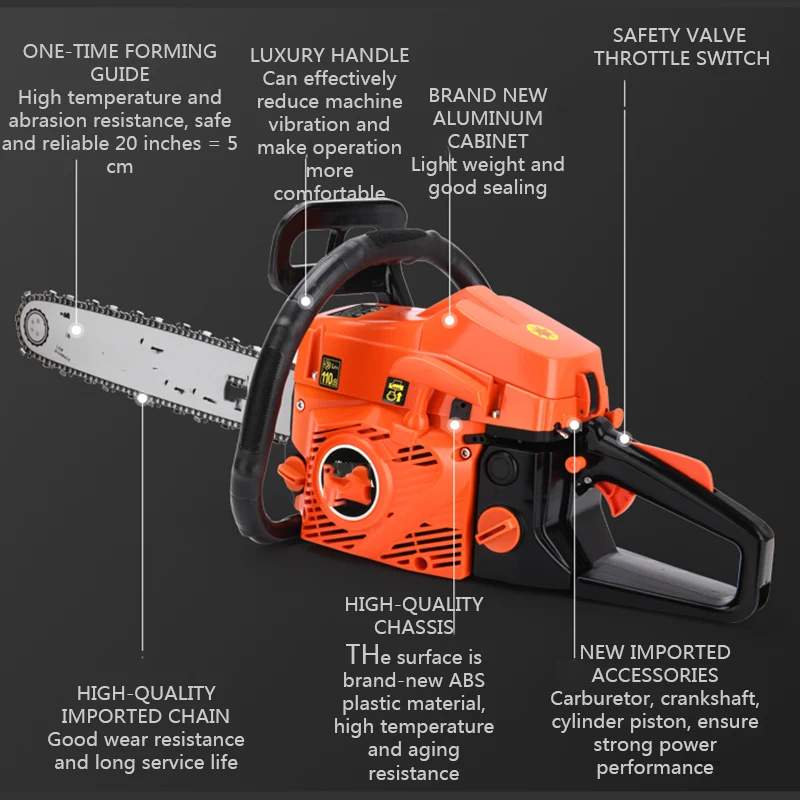 ONE-TIME FORMING GUIDE
High temperature and abrasion resistance, safe and reliable 20 inches = 5 cm

LUXURY HANDLE
Can effectively reduce machine vibration and make operation more comfortable

BRAND NEW ALUMINUM CABINET
Light weight and good sealing

SAFETY VALVE THROTTLE SWITCH

110

HIGH-QUALITY IMPORTED CHAIN
Good wear resistance and long service life

HIGH-QUALITY CHASSIS
THe surface is brand-new ABS plastic material, high temperature and aging resistance

NEW IMPORTED ACCESSORIES
Carburetor, crankshaft, cylinder piston, ensure strong power performance