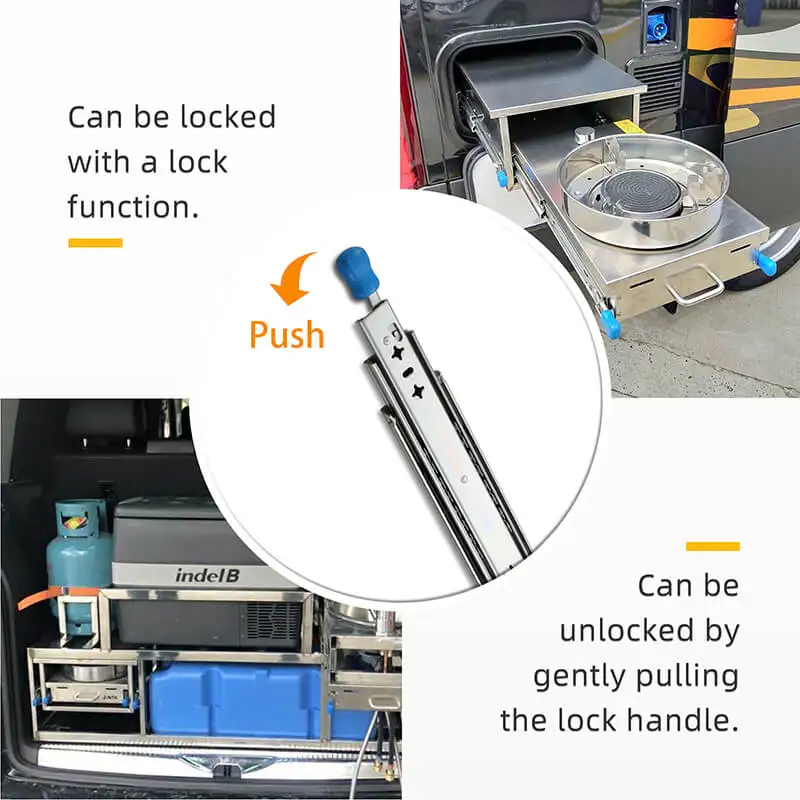 Can be locked with a lock function.

Push

indelB

Can be unlocked by gently pulling the lock handle.