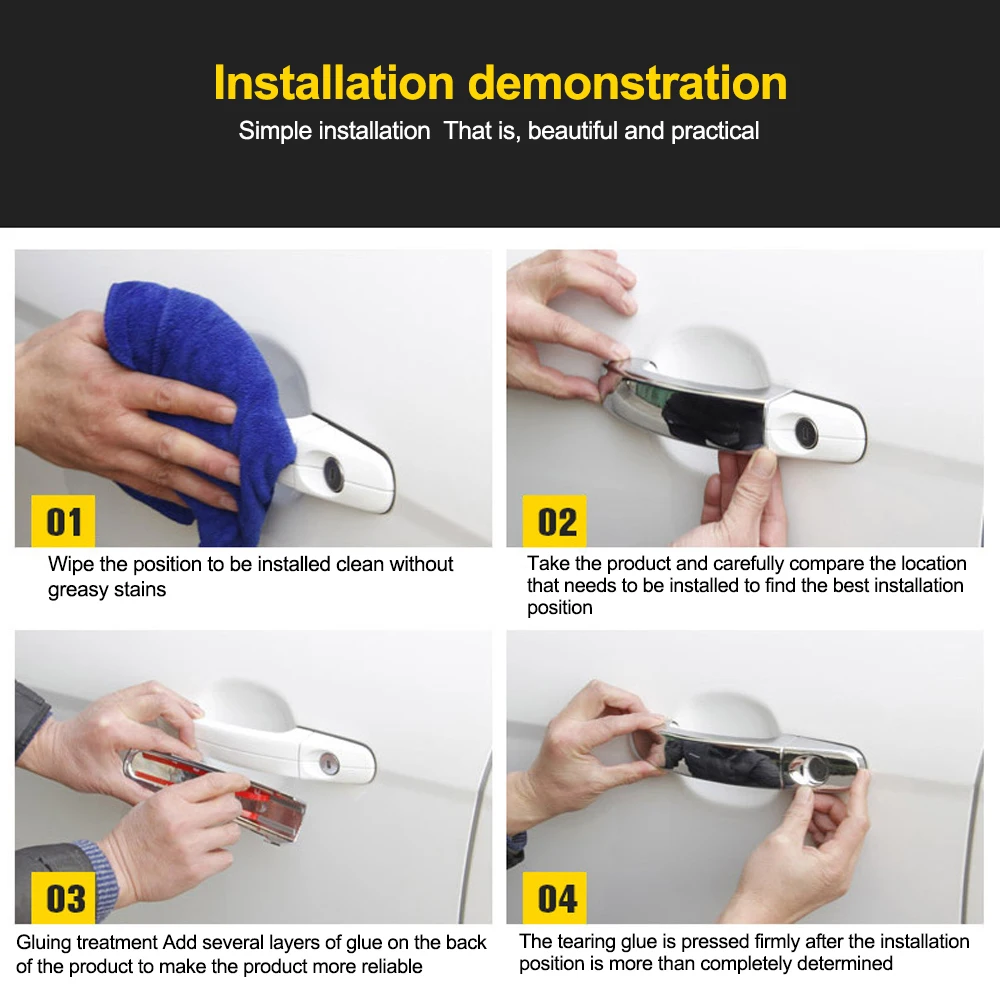 Installation demonstration

Simple installation That is, beautiful and practical

01

Wipe the position to be installed clean without greasy stains

02

Take the product and carefully compare the location that needs to be installed to find the best installation position

03

Gluing treatment Add several layers of glue on the back of the product to make the product more reliable

04

The tearing glue is pressed firmly after the installation position is more than completely determined