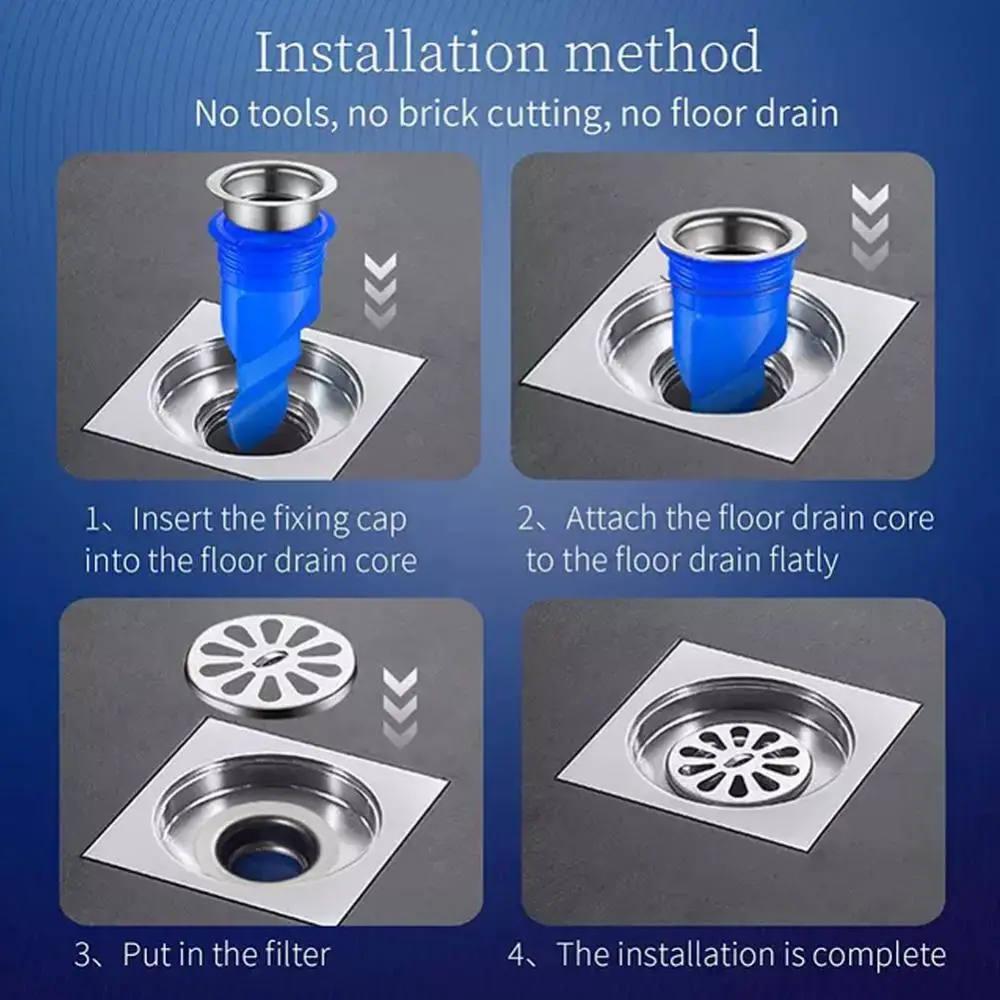 Installation method

No tools, no brick cutting, no floor drain

1、Insert the fixing cap into the floor drain core

2、Attach the floor drain core to the floor drain flatly

3、Put in the filter

4、The installation is complete