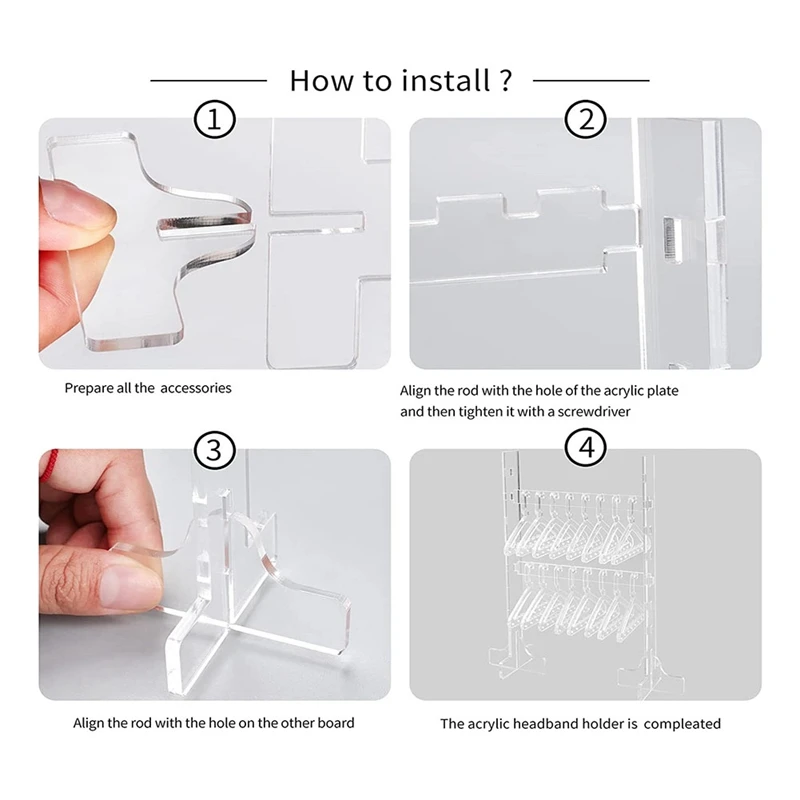 How to install ?

①

Prepare all the accessories

②

Align the rod with the hole of the acrylic plate and then tighten it with a screwdriver

③

Align the rod with the hole on the other board

④

The acrylic headband holder is compleated