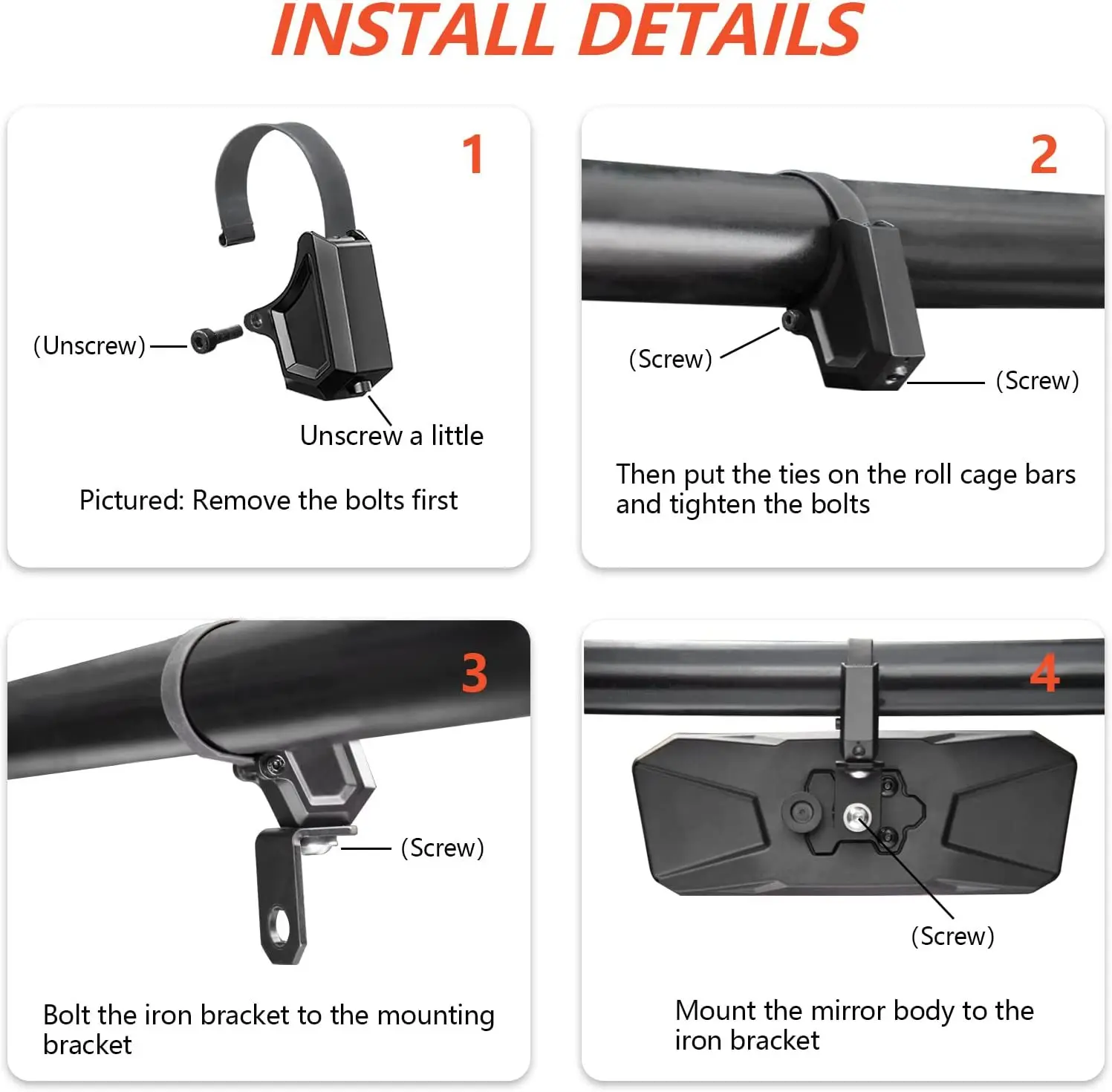 INSTALL DETAILS

1

(Unscrew)

Unscrew a little

Pictured: Remove the bolts first

2

(Screw)

(Screw)

Then put the ties on the roll cage bars and tighten the bolts

3

(Screw)

Bolt the iron bracket to the mounting bracket

4

(Screw)

Mount the mirror body to the iron bracket