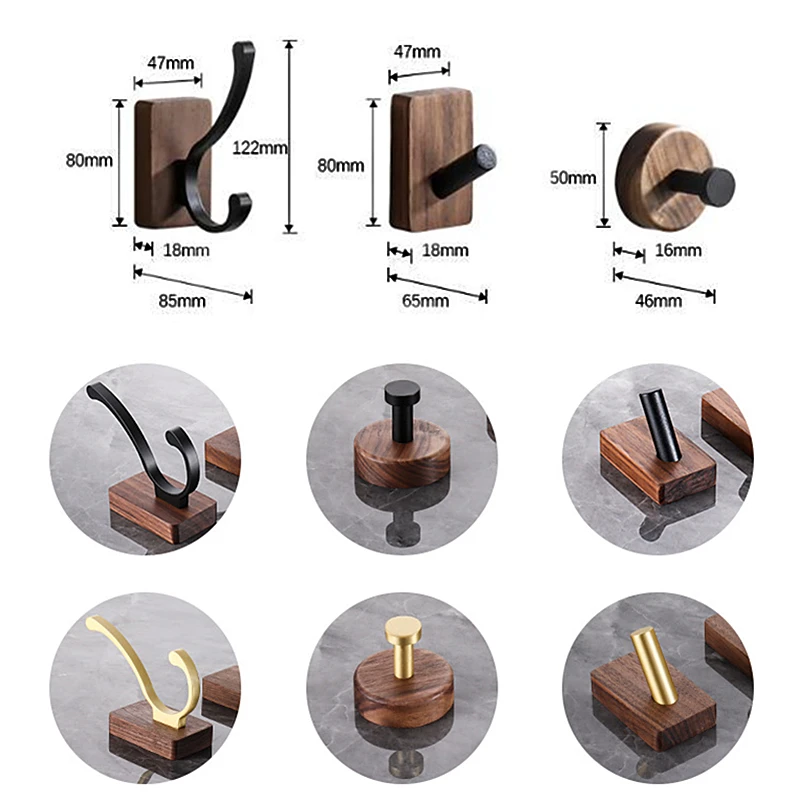 47mm
80mm
122mm
18mm
85mm

47mm
80mm
18mm
65mm

50mm
16mm
46mm