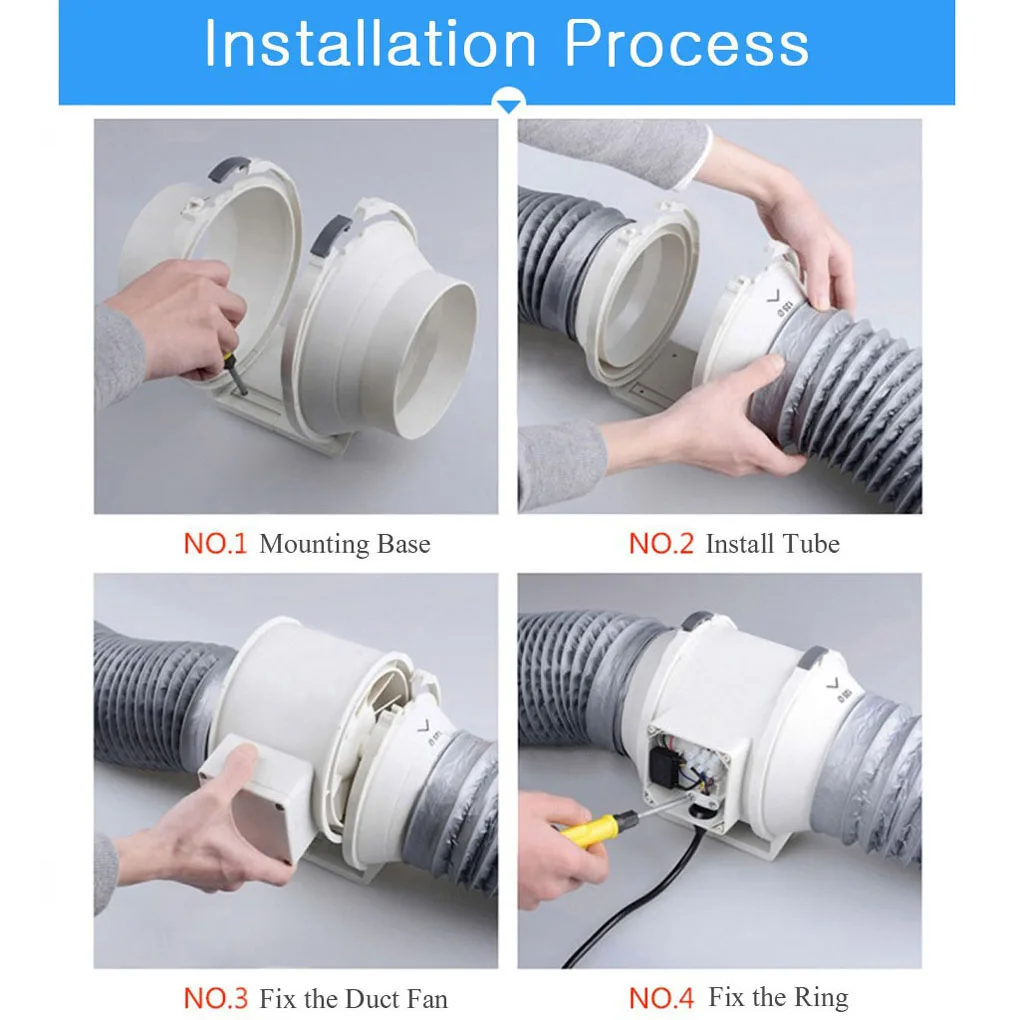 Installation Process

NO.1 Mounting Base

NO.2 Install Tube

NO.3 Fix the Duct Fan

NO.4 Fix the Ring