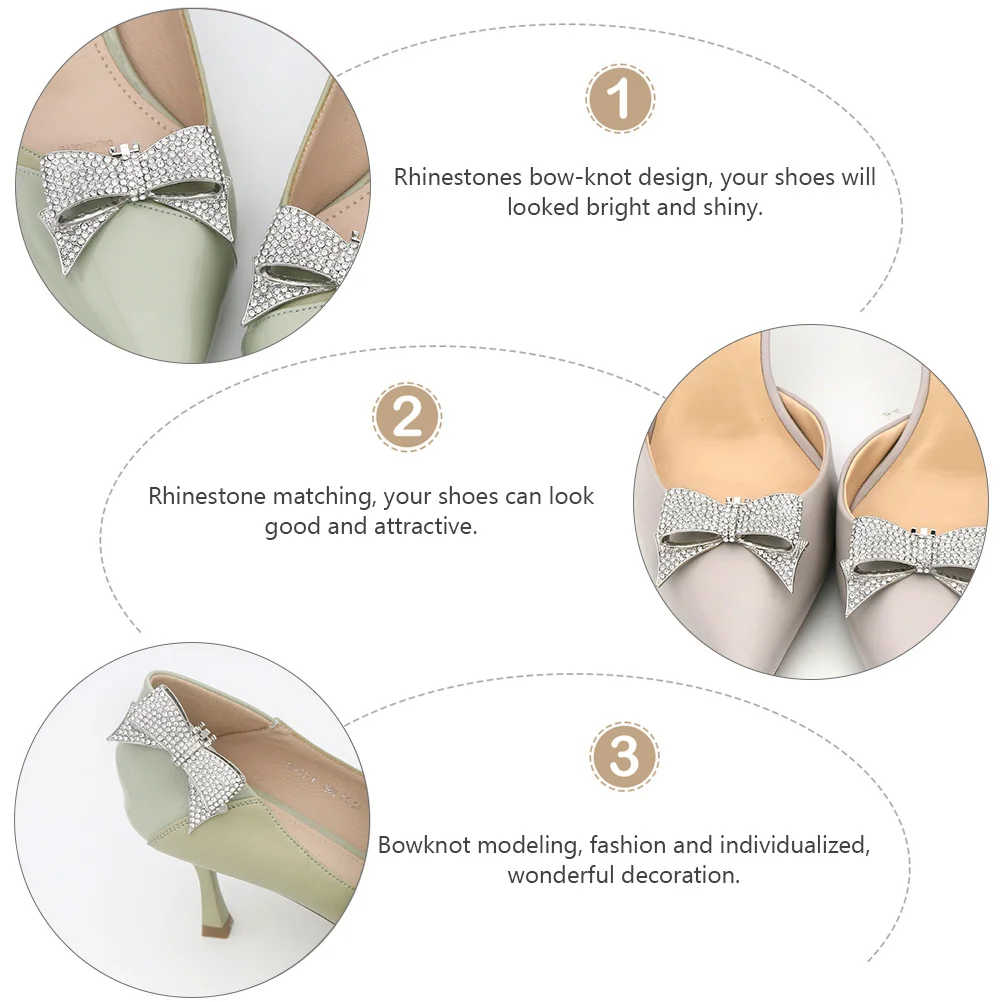 1

Rhinestones bow-knot design, your shoes will looked bright and shiny.

2

Rhinestone matching, your shoes can look good and attractive.

3

Bowknot modeling, fashion and individualized, wonderful decoration.