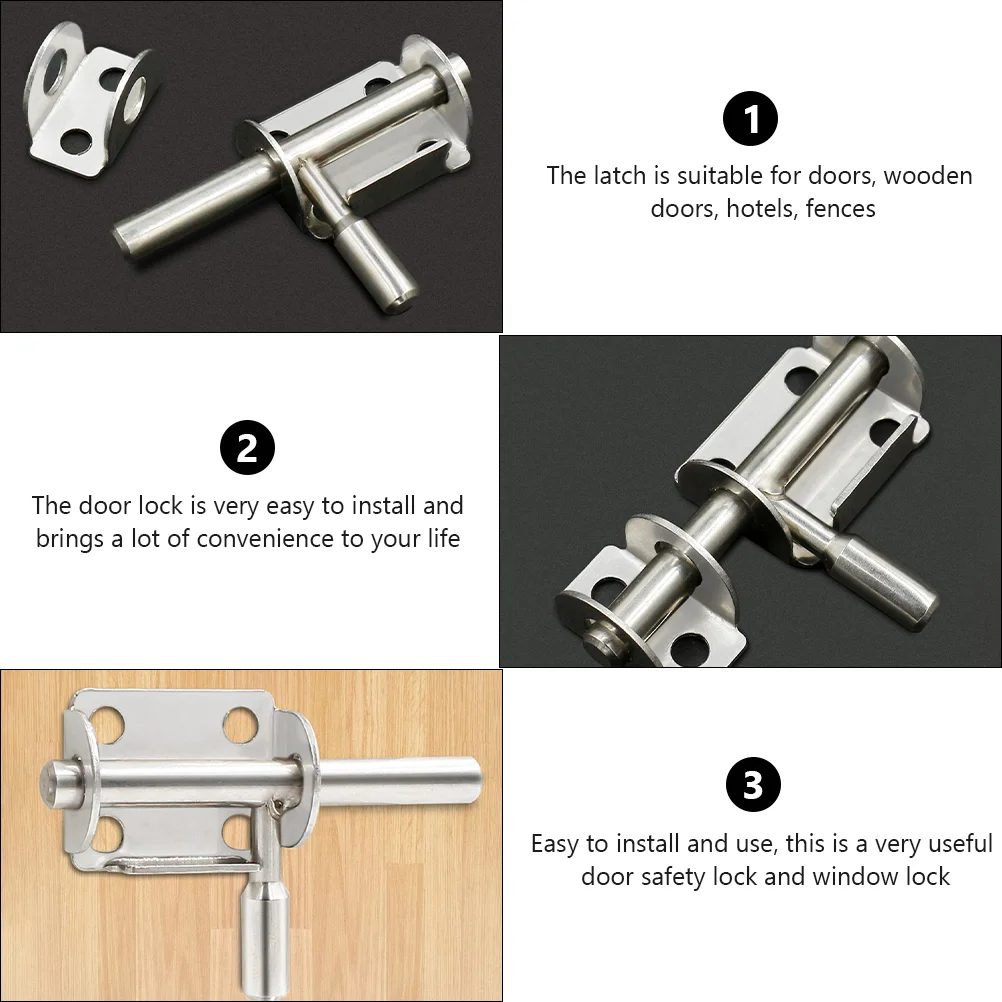 1

The latch is suitable for doors, wooden doors, hotels, fences

2

The door lock is very easy to install and brings a lot of convenience to your life

3

Easy to install and use, this is a very useful door safety lock and window lock