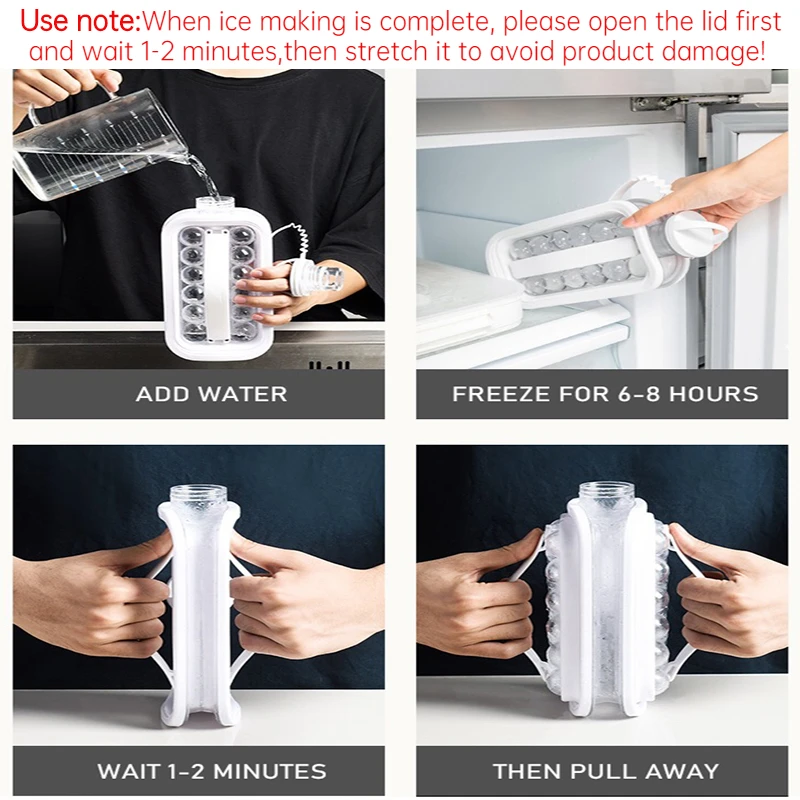 Use note:When ice making is complete, please open the lid first and wait 1-2 minutes,then stretch it to avoid product damage!

ADD WATER

FREEZE FOR 6-8 HOURS

WAIT 1-2 MINUTES

THEN PULL AWAY