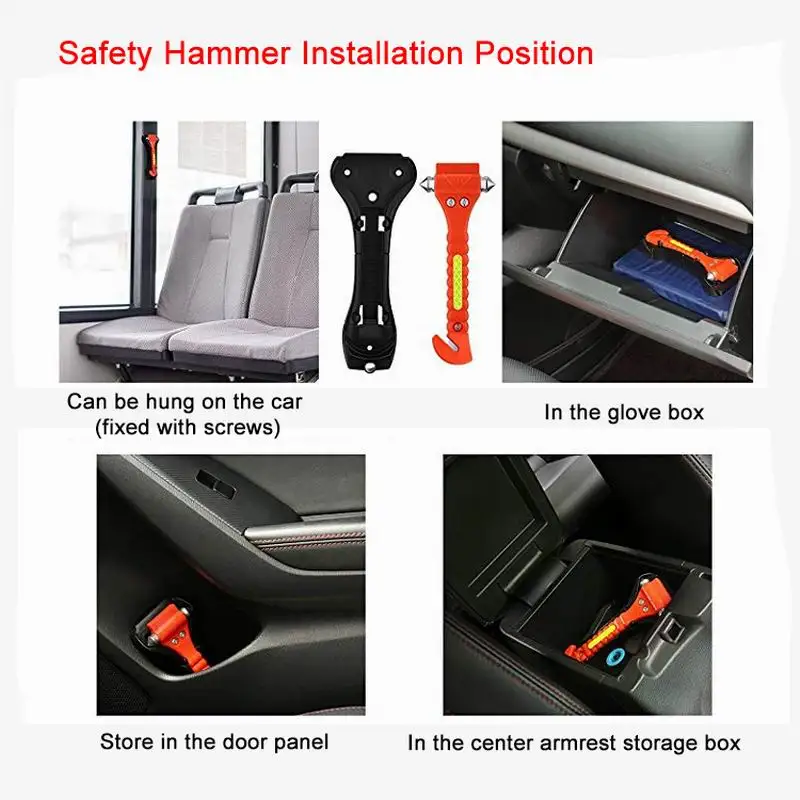 Safety Hammer Installation Position

Can be hung on the car (fixed with screws)

In the glove box

Store in the door panel

In the center armrest storage box