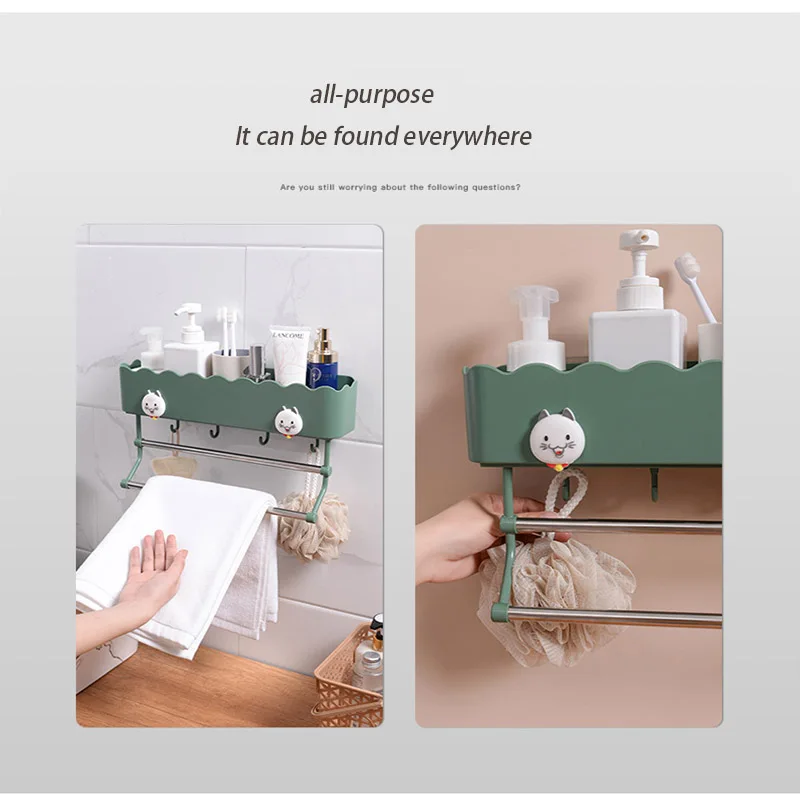 all-purpose
It can be found everywhere

Are you still worrying about the following questions?

LANCOME