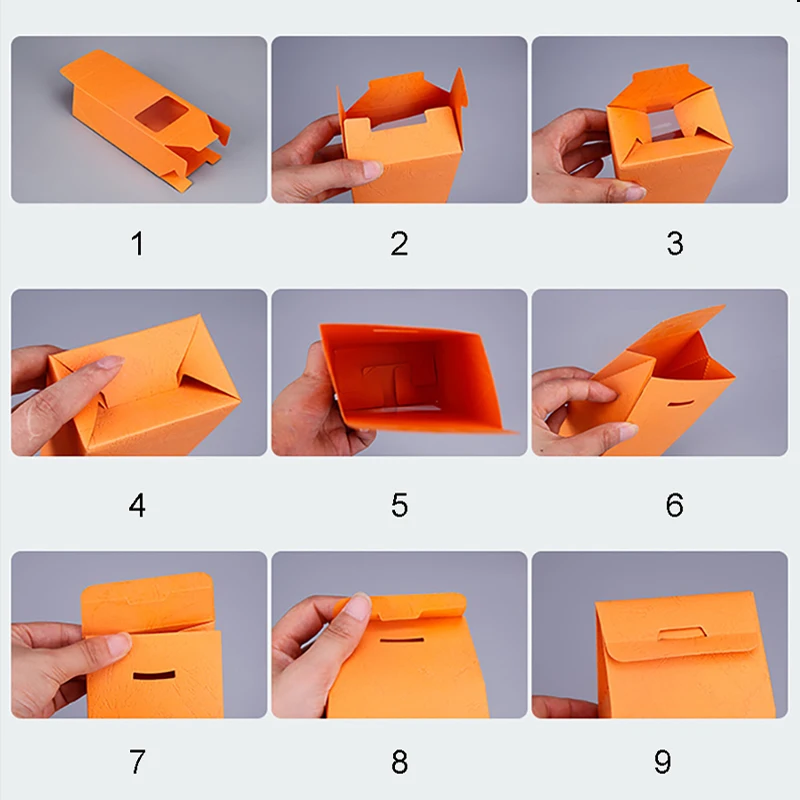 1 2 3

4 5 6

7 8 9