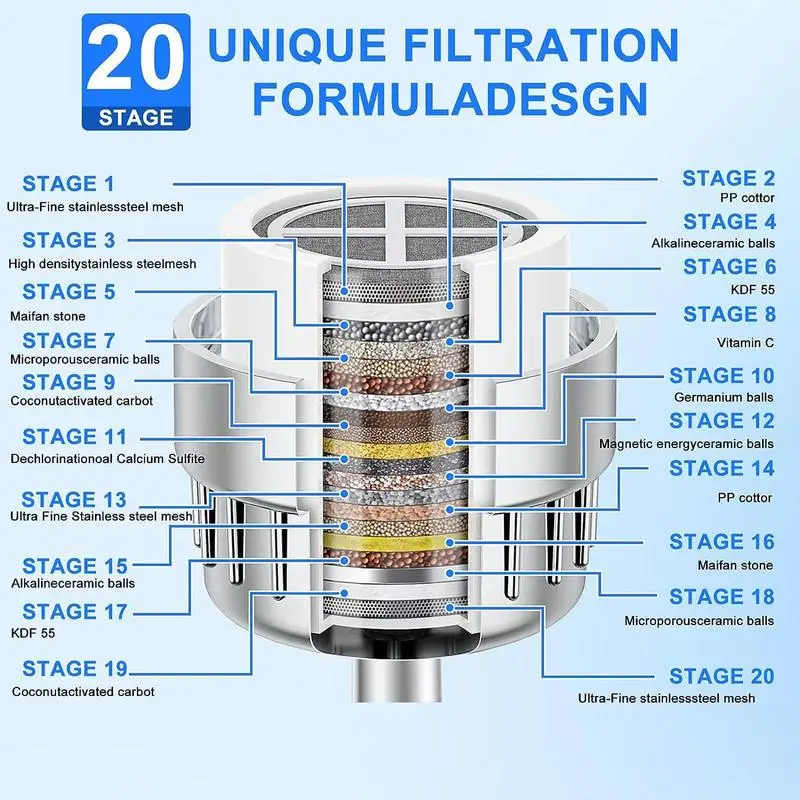 20
STAGE

UNIQUE FILTRATION FORMULADESGN

STAGE 1
Ultra-Fine stainlesssteel mesh

STAGE 3
High densitystainless steelmesh

STAGE 5
Maifan stone

STAGE 7
Microporousceramic balls

STAGE 9
Coconutactivated carbot

STAGE 11
Dechlorinationoal Calcium Sulfite

STAGE 13
Ultra Fine Stainless steel mesh

STAGE 15
Alkalineceramic balls

STAGE 17
KDF 55

STAGE 19
Coconutactivated carbot

STAGE 2
PP cottor

STAGE 4
Alkalineceramic balls

STAGE 6
KDF 55

STAGE 8
Vitamin C

STAGE 10
Germanium balls

STAGE 12
Magnetic energyceramic balls

STAGE 14
PP cottor

STAGE 16
Maifan stone

STAGE 18
Microporousceramic balls

STAGE 20
Ultra-Fine stainlesssteel mesh