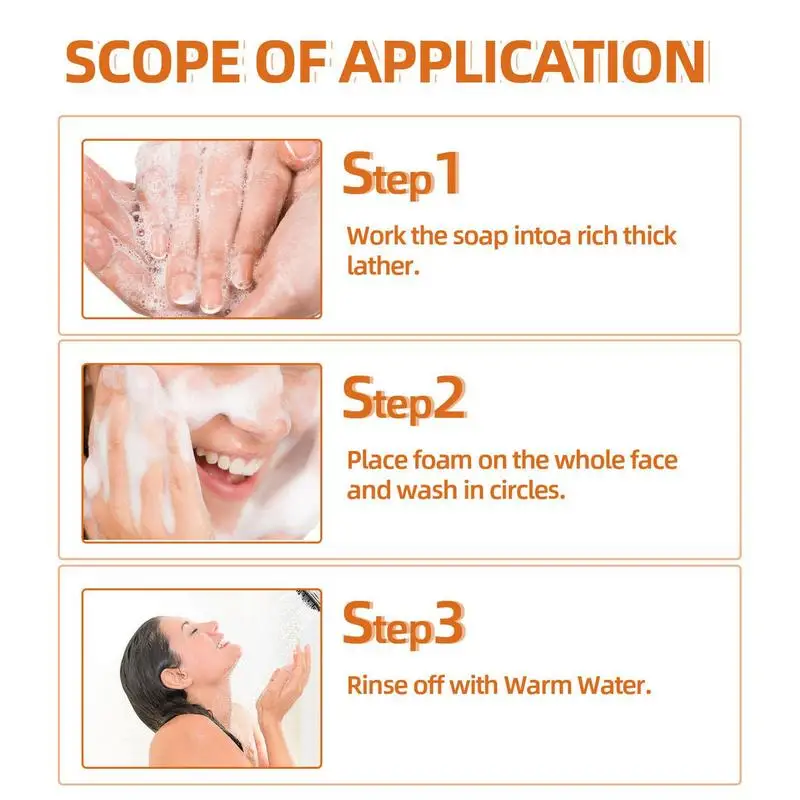 SCOPE OF APPLICATION

Step1

Work the soap intoa rich thick lather.

Step2

Place foam on the whole face and wash in circles.

Step3

Rinse off with Warm Water.