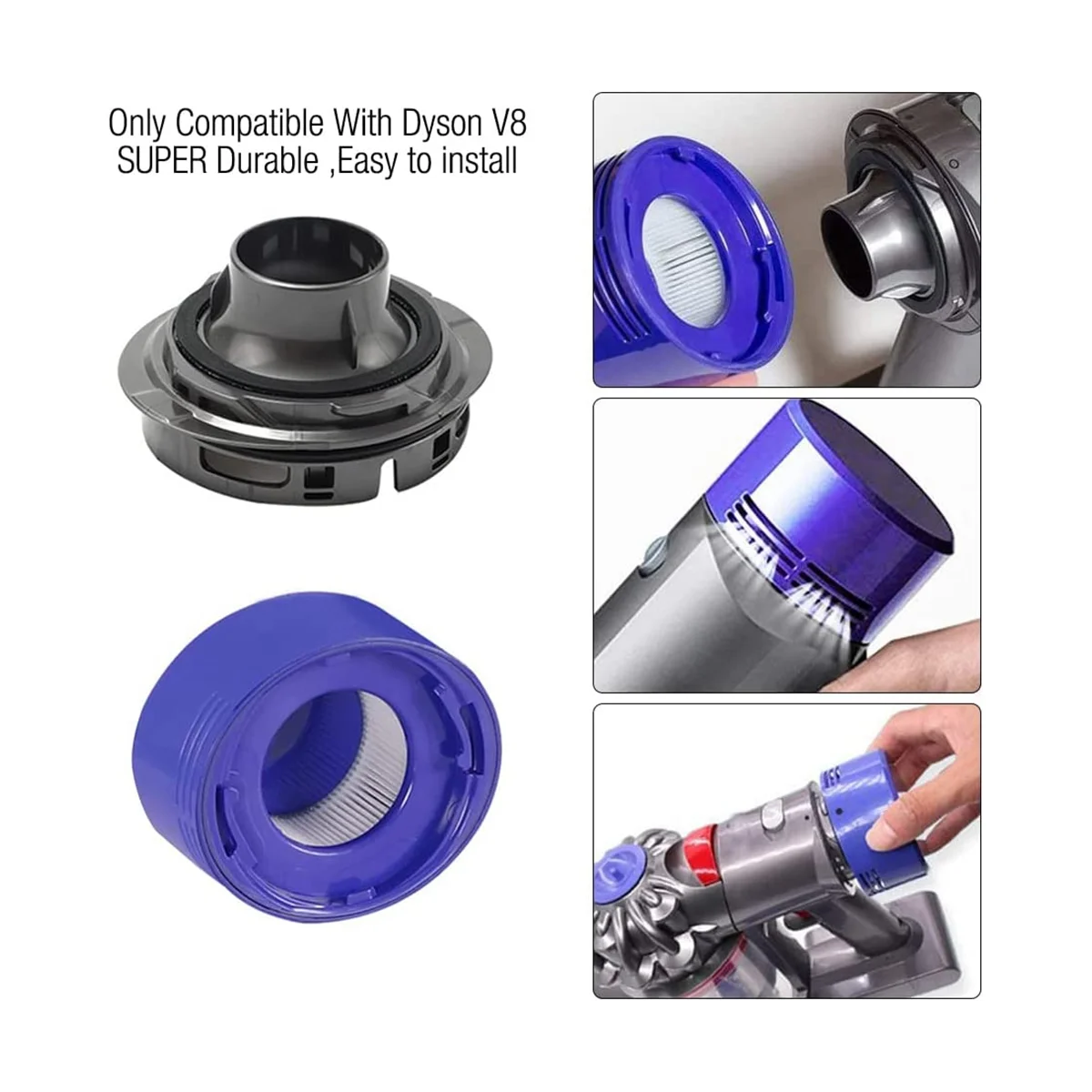 Only Compatible With Dyson V8
SUPER Durable ,Easy to install