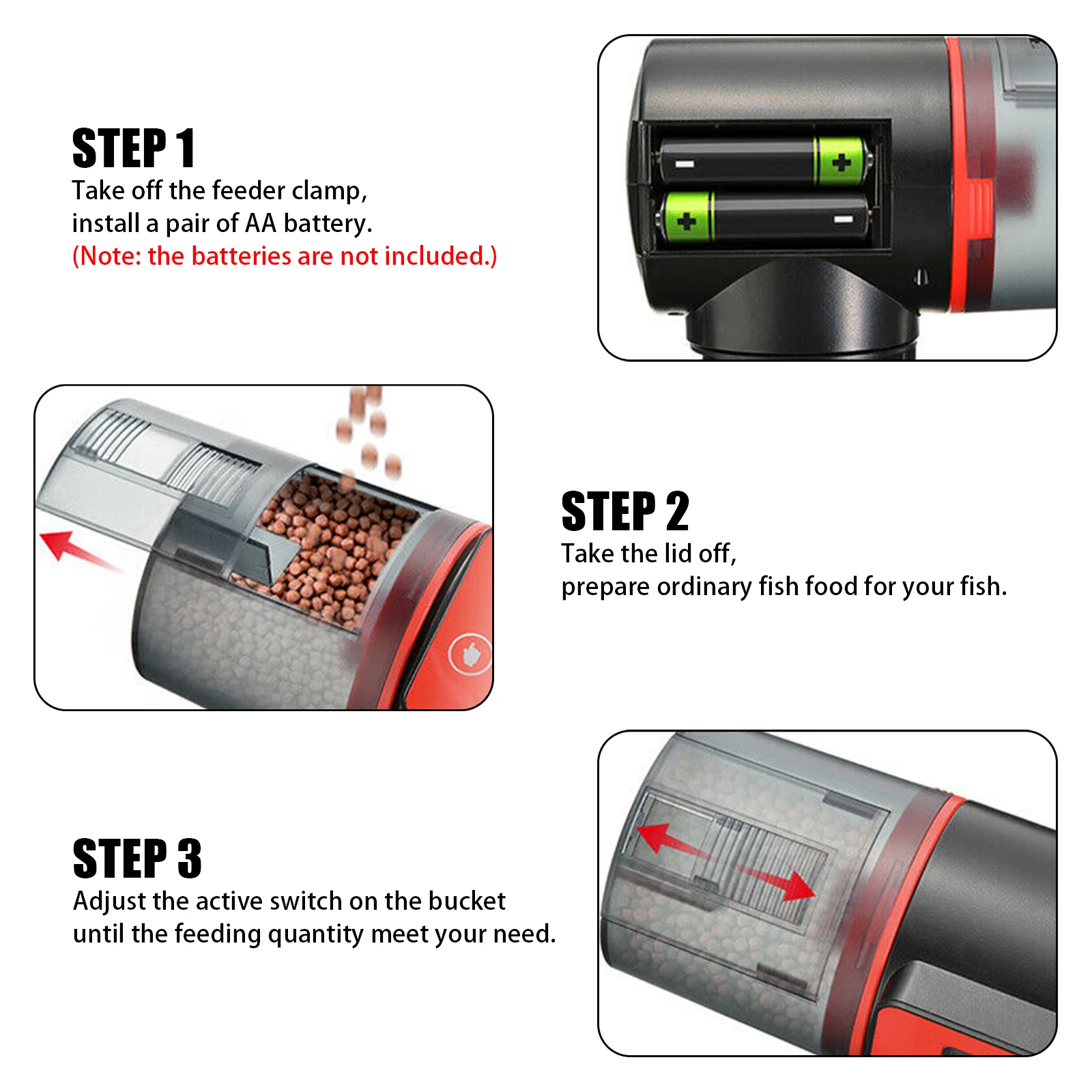 STEP 1
Take off the feeder clamp, install a pair of AA battery.
(Note: the batteries are not included.)

STEP 2
Take the lid off, prepare ordinary fish food for your fish.

STEP 3
Adjust the active switch on the bucket until the feeding quantity meet your need.