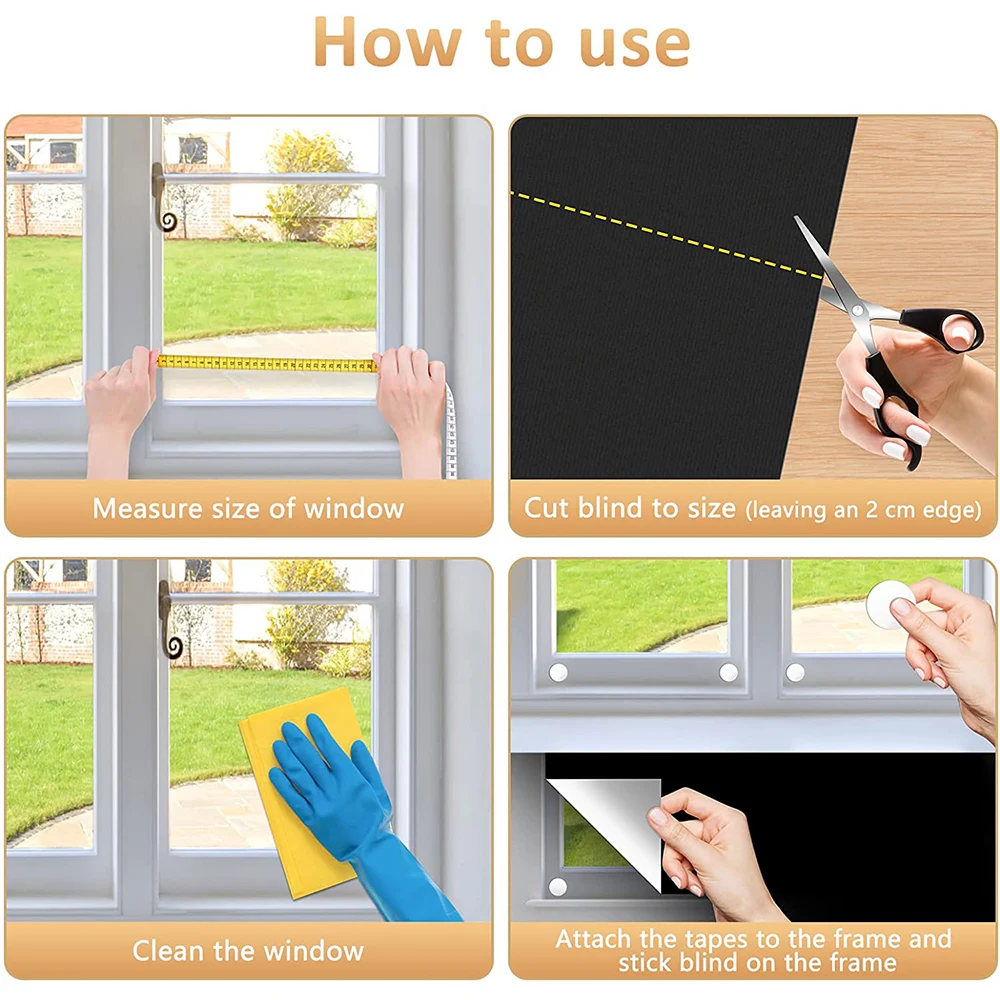 How to use

Measure size of window

Cut blind to size (leaving an 2 cm edge)

Clean the window

Attach the tapes to the frame and stick blind on the frame