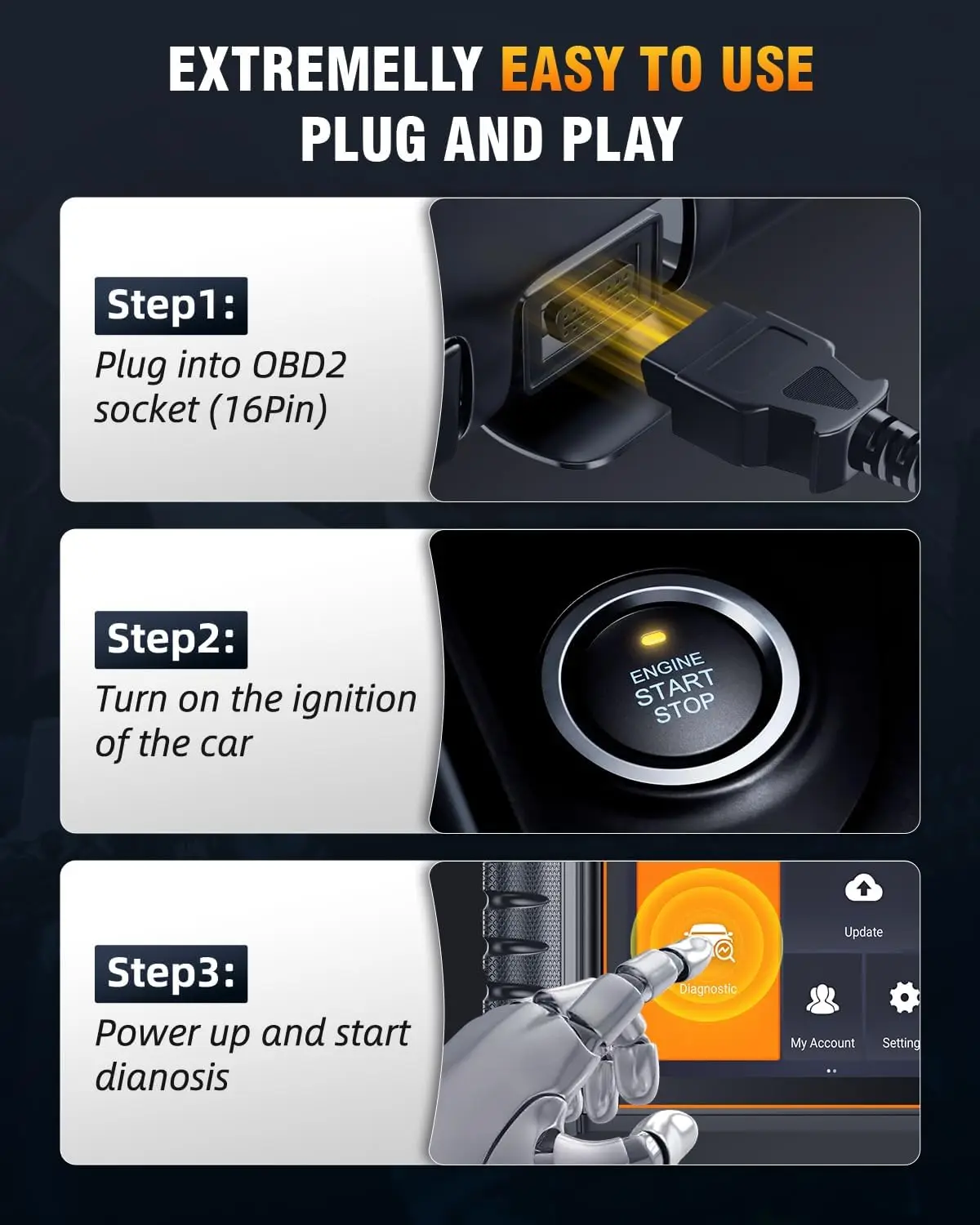 EXTREMELLY EASY TO USE
PLUG AND PLAY

Step1:
Plug into OBD2 socket (16Pin)

Step2:
Turn on the ignition of the car

ENGINE
START
STOP

Step3:
Power up and start dianosis

Diagnostic

Update

My Account

Setting