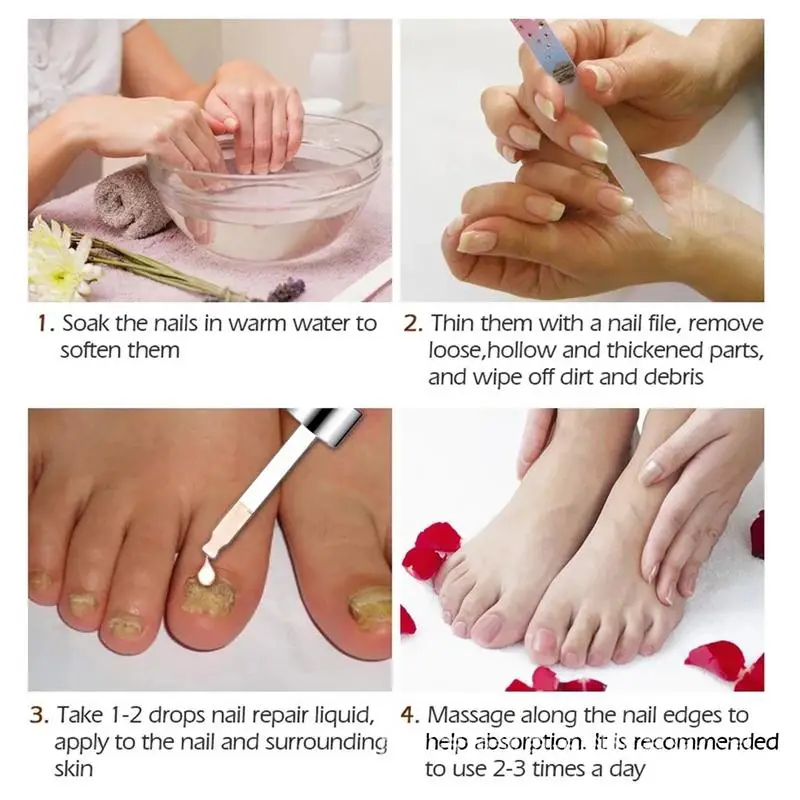 1. Soak the nails in warm water to soften them

2. Thin them with a nail file, remove loose,hollow and thickened parts, and wipe off dirt and debris

3. Take 1-2 drops nail repair liquid, apply to the nail and surrounding skin

4. Massage along the nail edges to help absorption. It is recommended to use 2-3 times a day