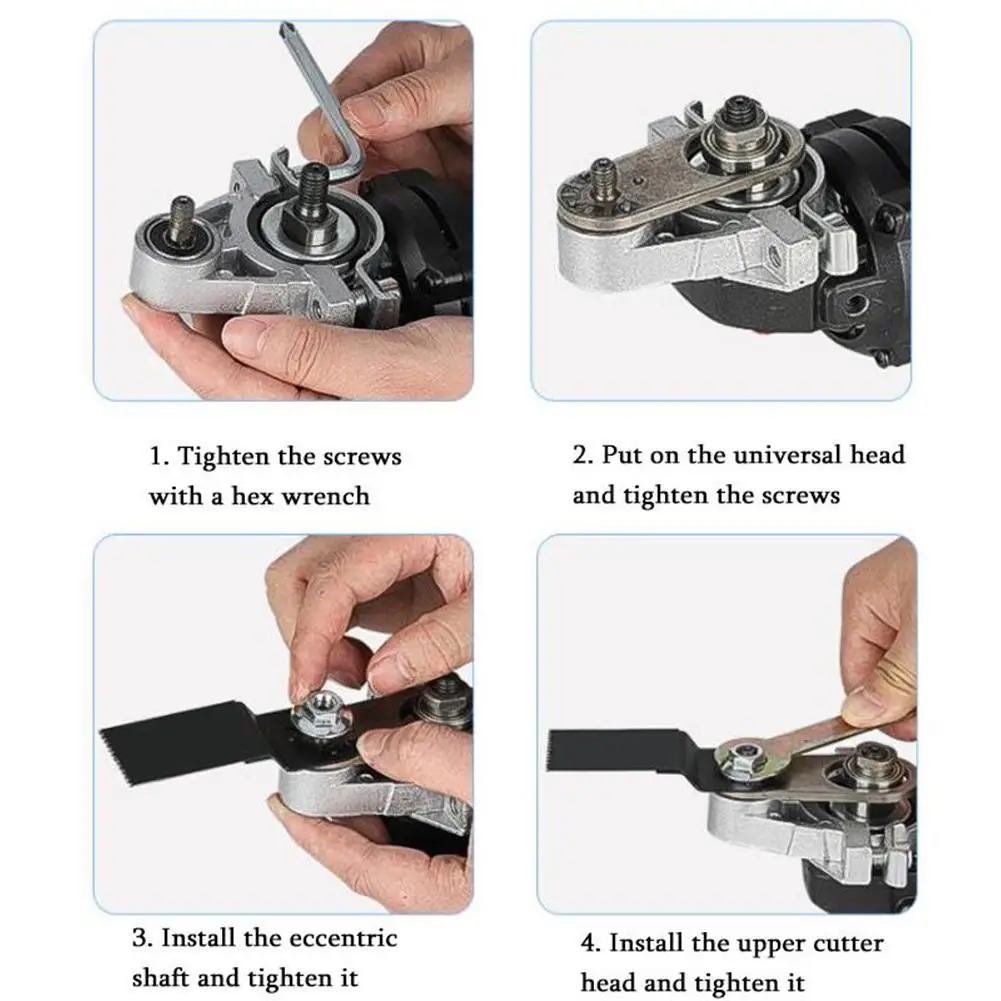 1. Tighten the screws with a hex wrench

2. Put on the universal head and tighten the screws

3. Install the eccentric shaft and tighten it

4. Install the upper cutter head and tighten it