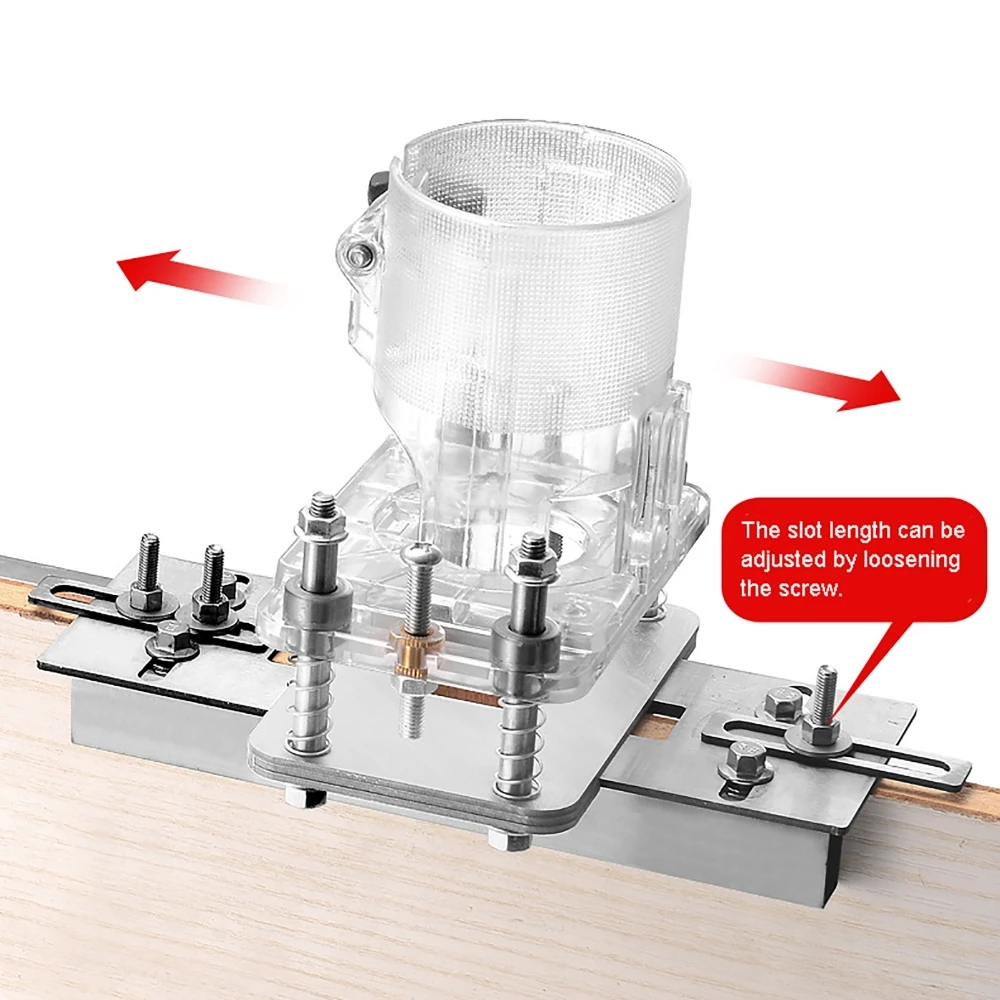 The slot length can be adjusted by loosening the screw.