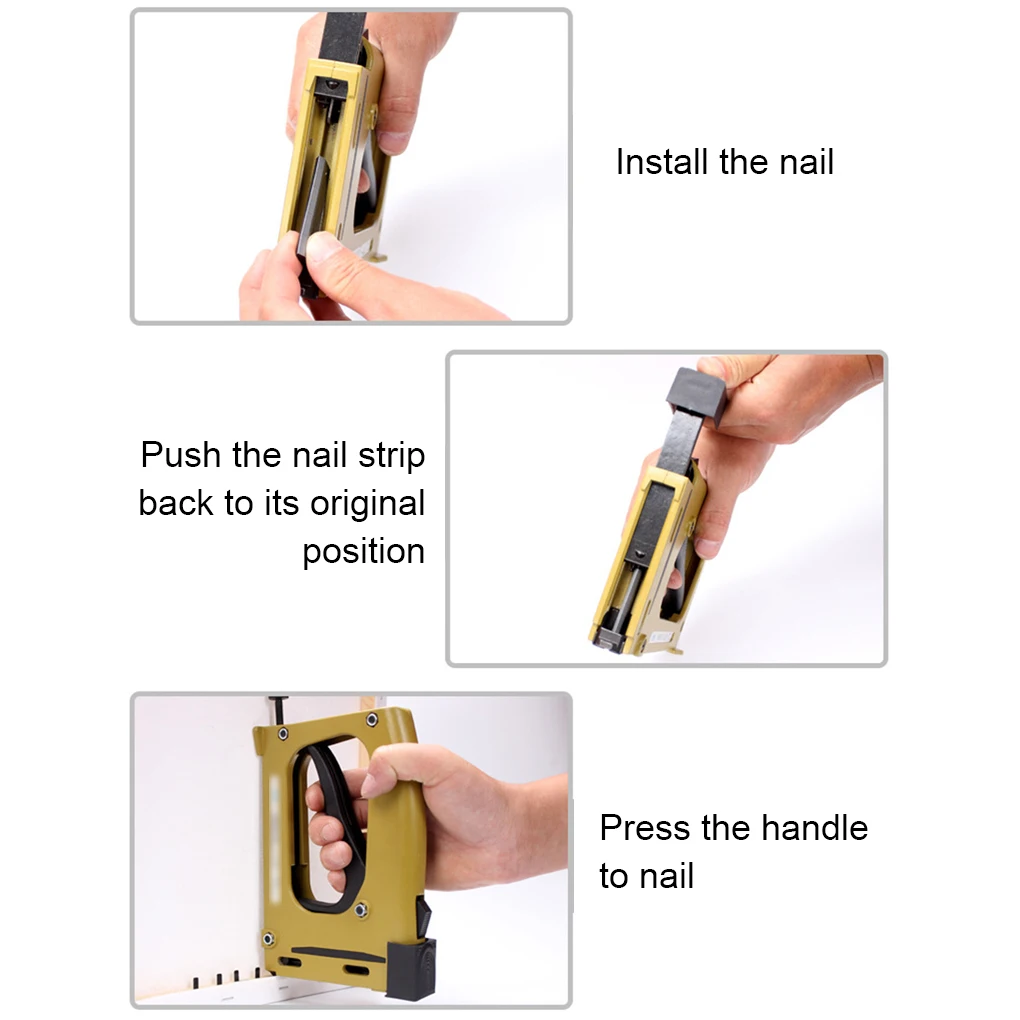 Install the nail

Push the nail strip back to its original position

Press the handle to nail