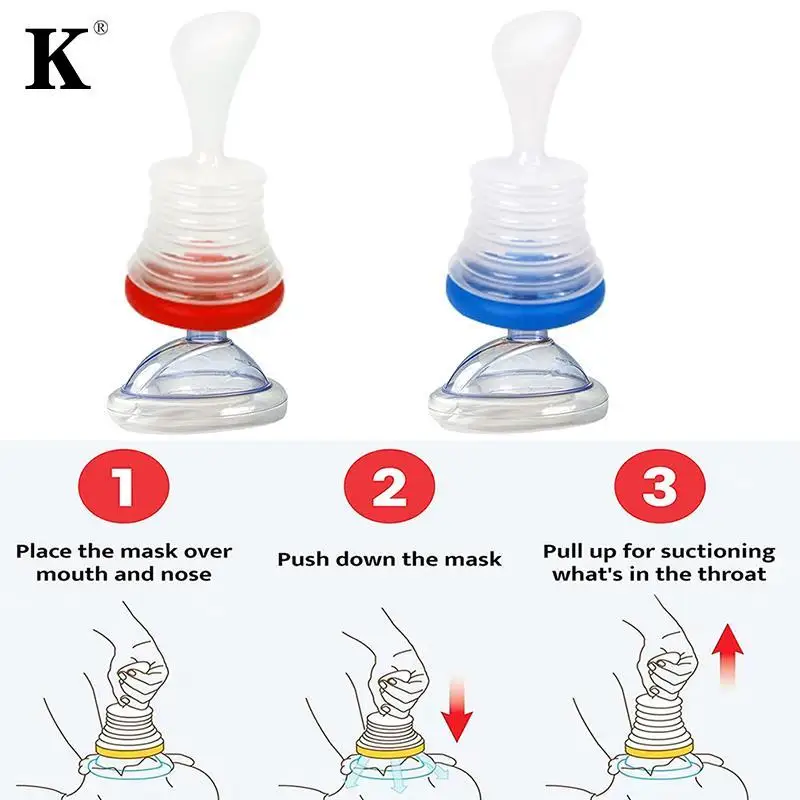 K®

1
Place the mask over mouth and nose

2
Push down the mask

3
Pull up for suctioning what's in the throat