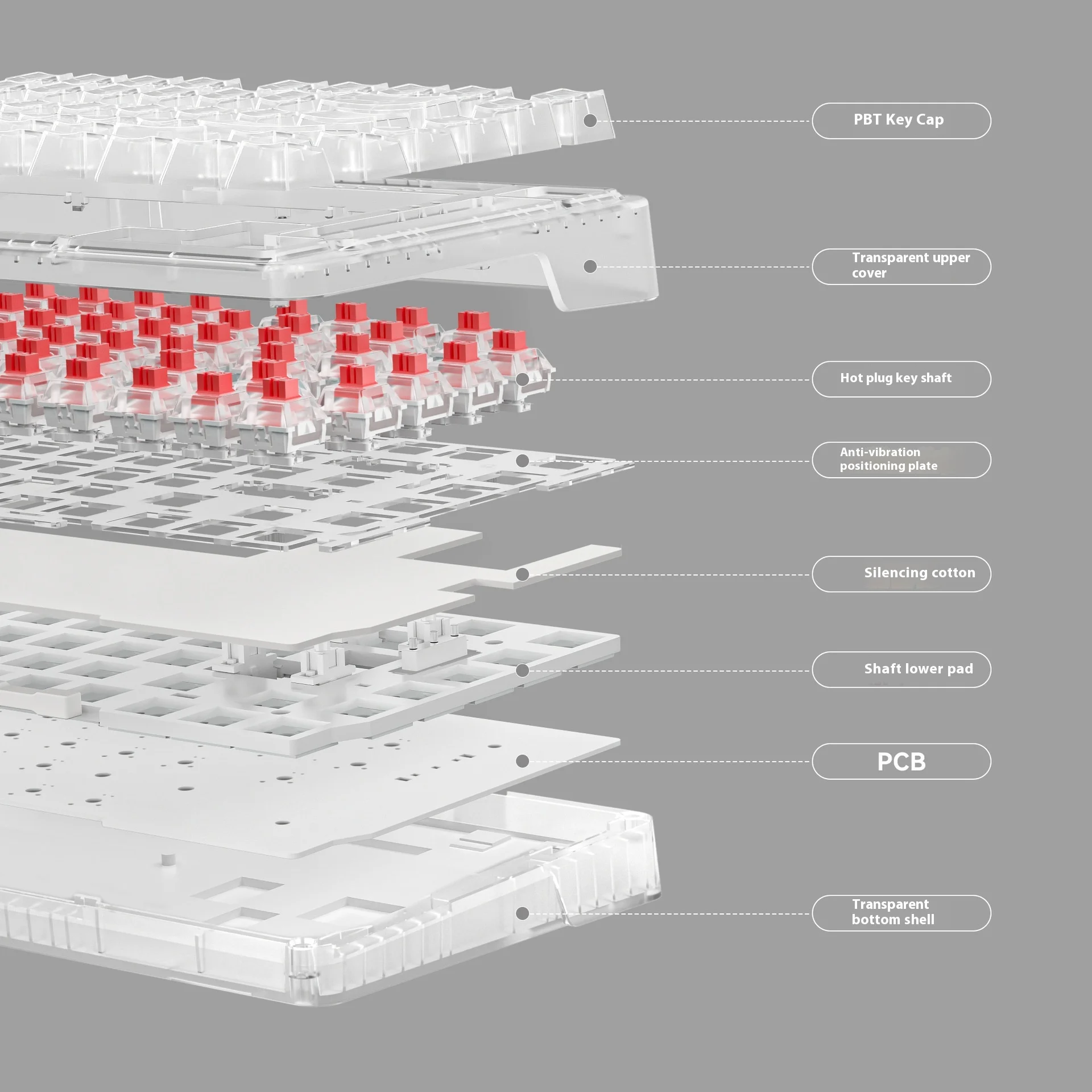 PBT Key Cap

Transparent upper cover

Hot plug key shaft

Anti-vibration positioning plate

Silencing cotton

Shaft lower pad

PCB

Transparent bottom shell