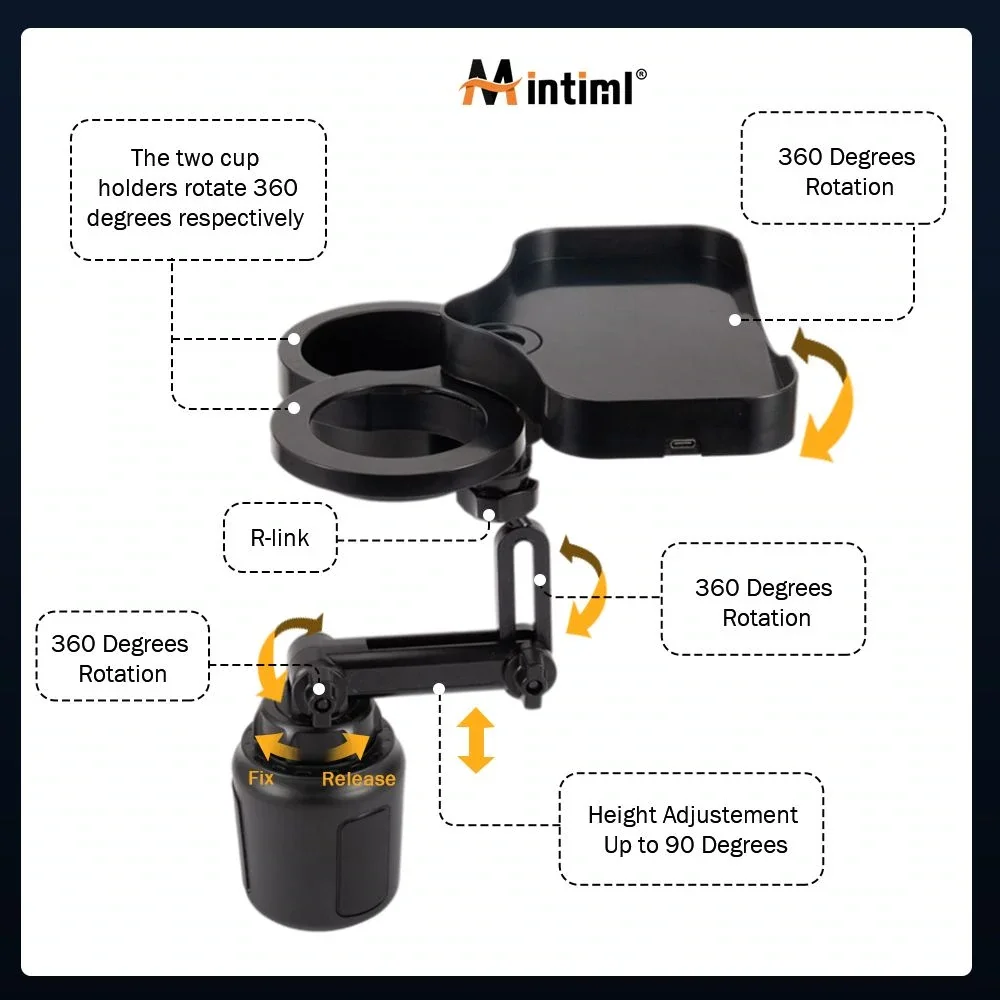 Mintiml®

The two cup holders rotate 360 degrees respectively

360 Degrees Rotation

R-link

360 Degrees Rotation

360 Degrees Rotation

Fix

Release

Height Adjustement Up to 90 Degrees