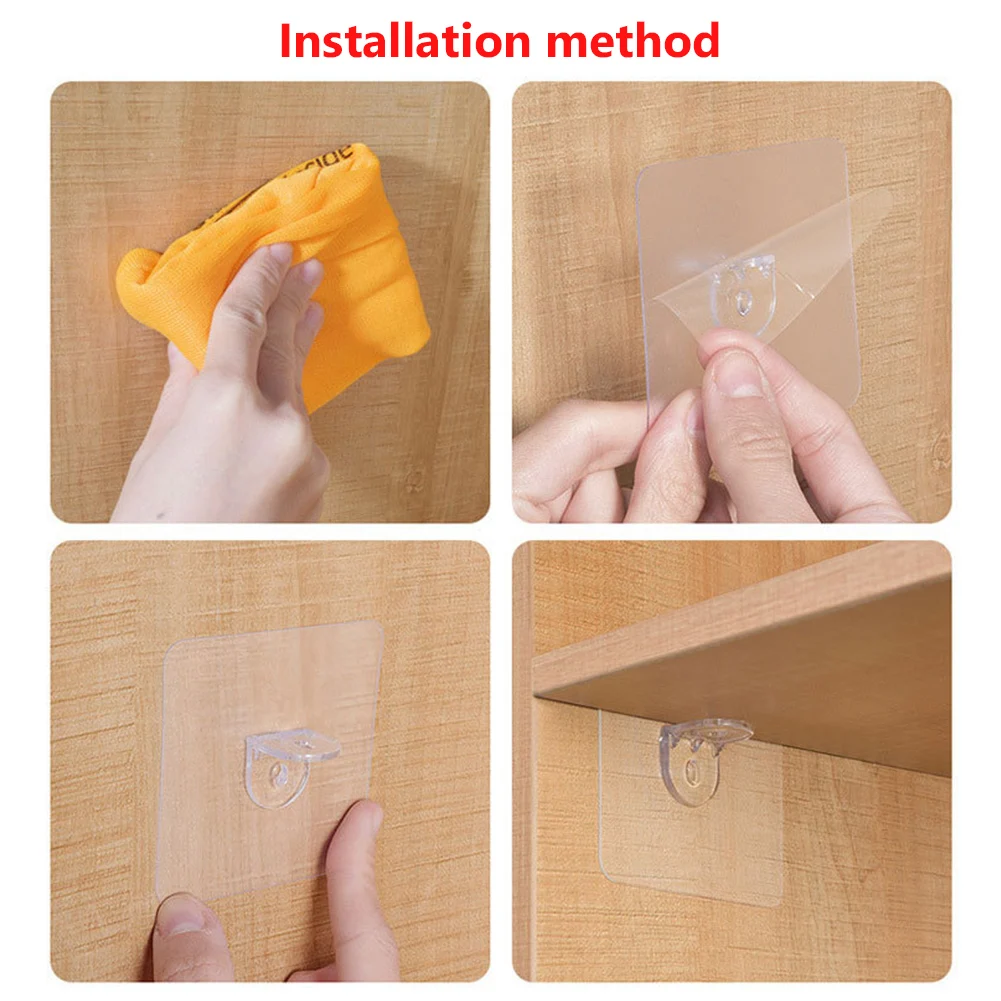 Installation method