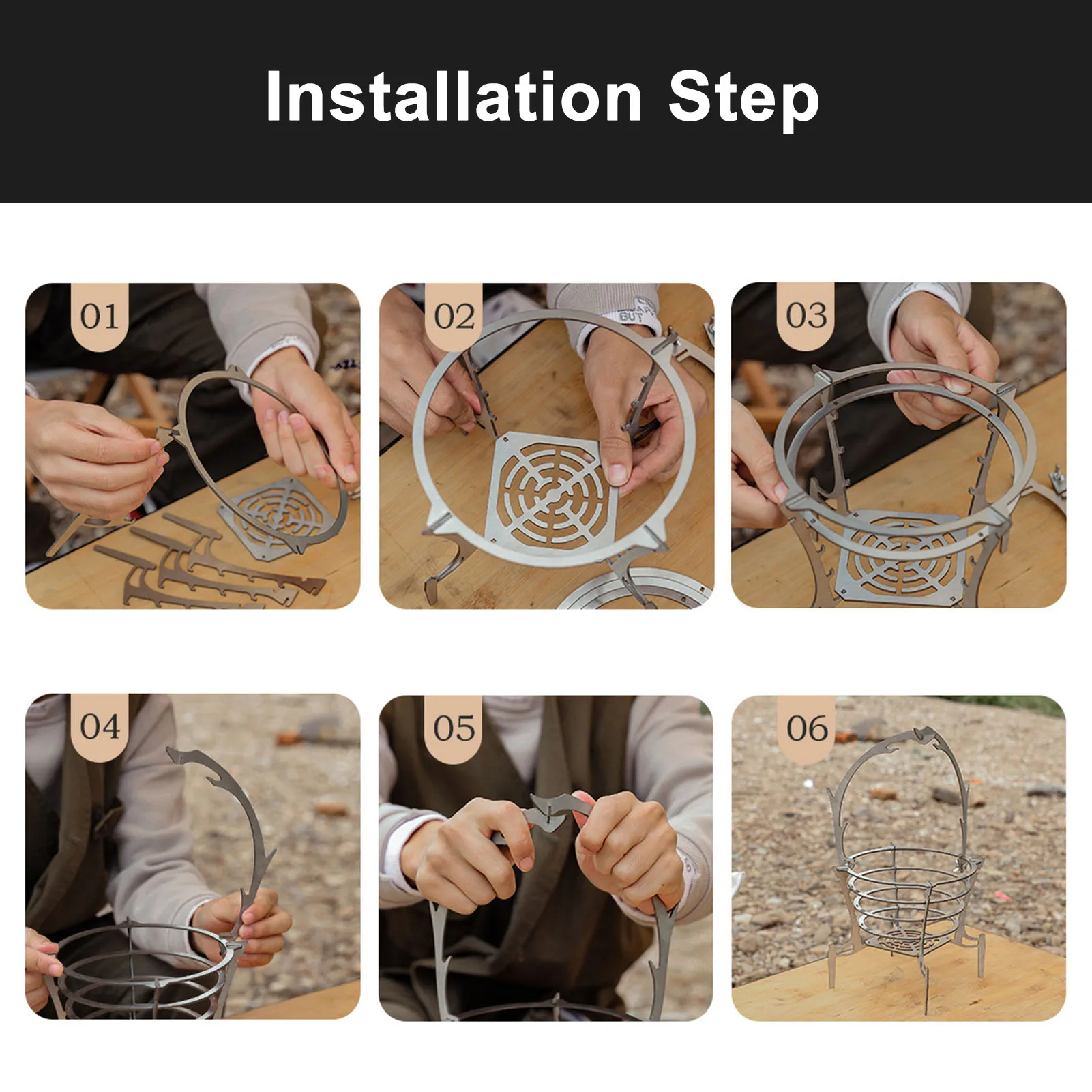 Installation Step

01

02

03

04

05

06