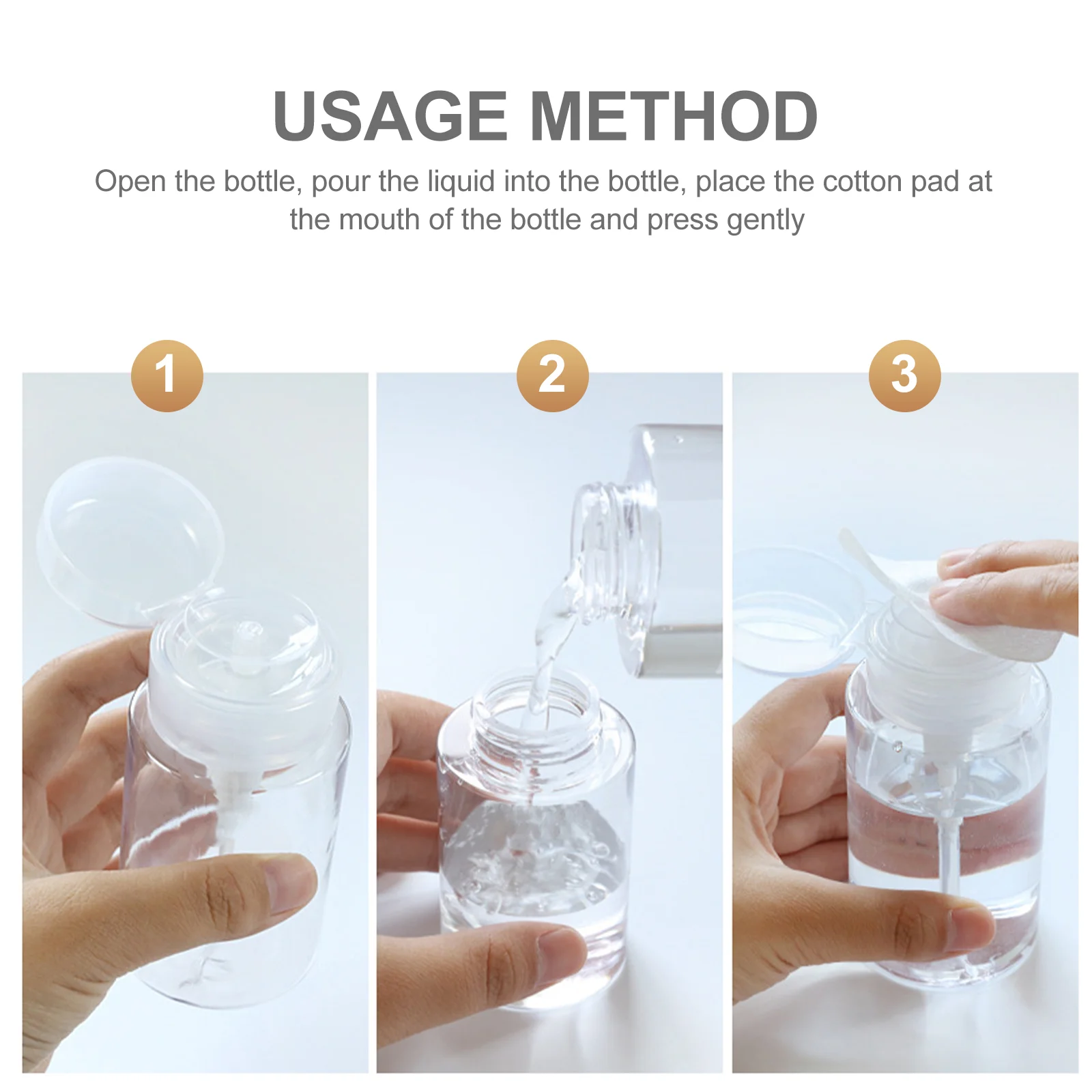 USAGE METHOD

Open the bottle, pour the liquid into the bottle, place the cotton pad at the mouth of the bottle and press gently

1

2

3