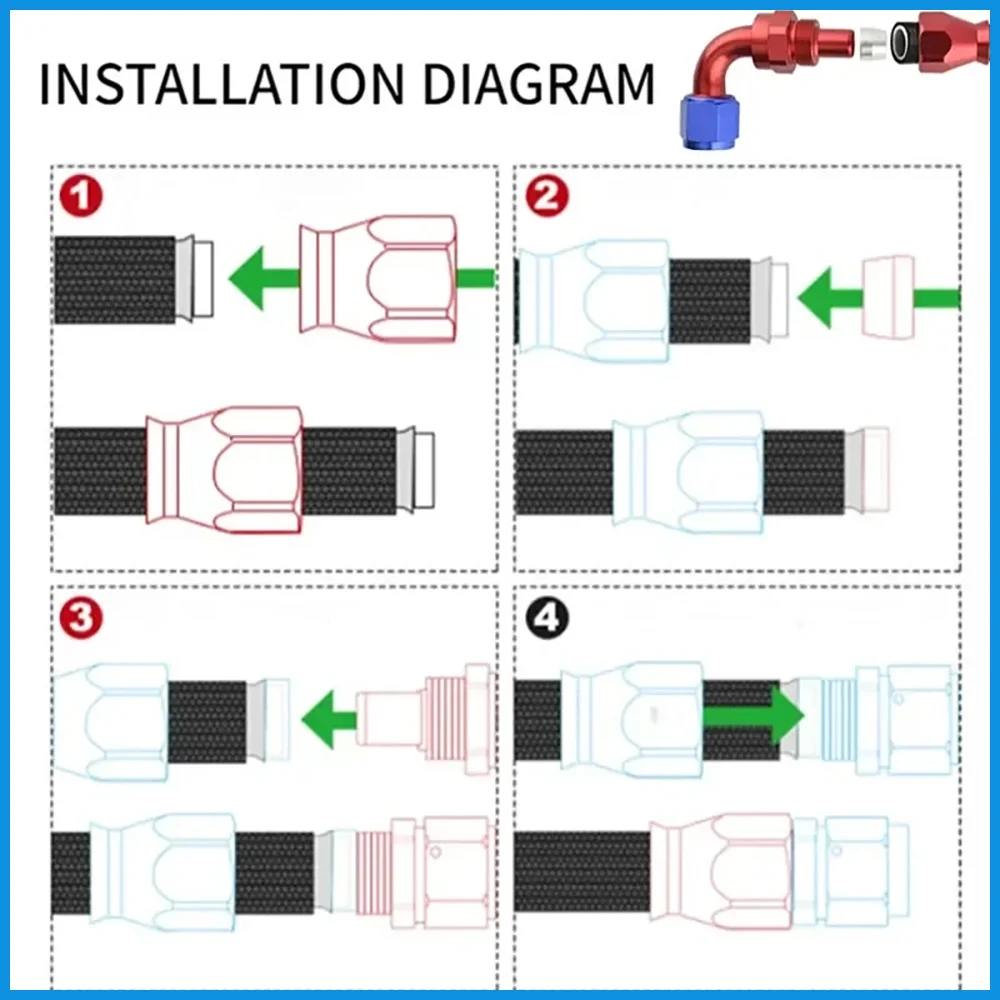 INSTALLATION DIAGRAM

1

2

3

4