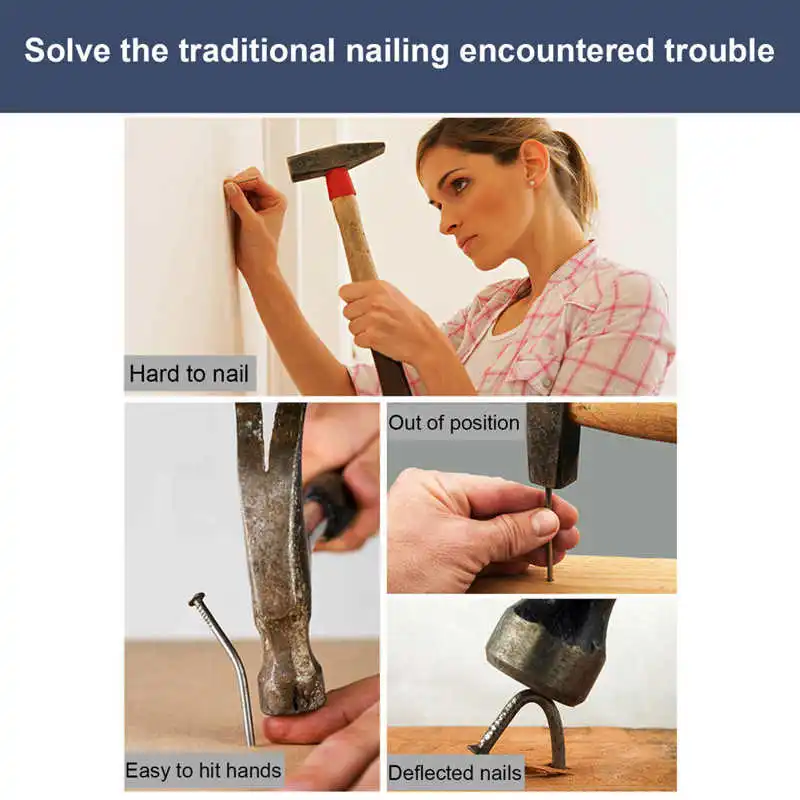 Solve the traditional nailing encountered trouble

Hard to nail

Easy to hit hands

Out of position

Deflected nails