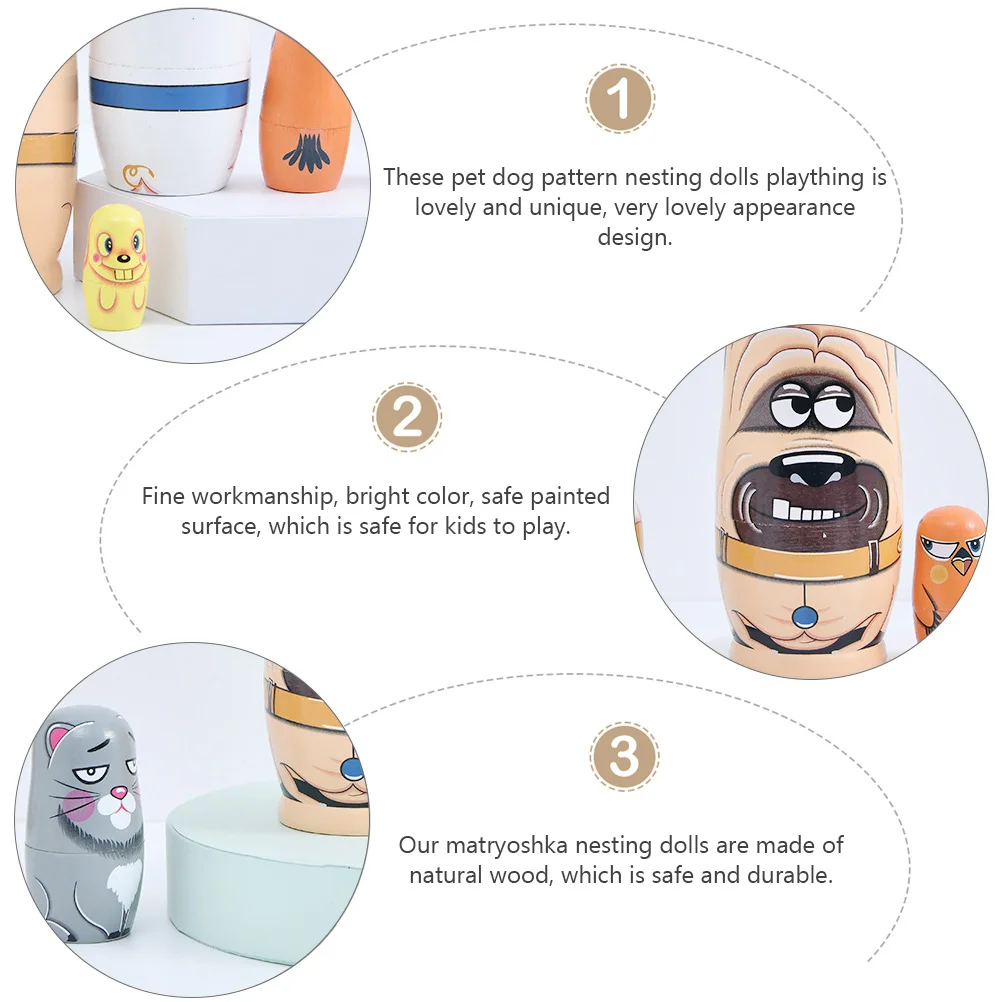 1

These pet dog pattern nesting dolls plaything is lovely and unique, very lovely appearance design.

2

Fine workmanship, bright color, safe painted surface, which is safe for kids to play.

3

Our matryoshka nesting dolls are made of natural wood, which is safe and durable.