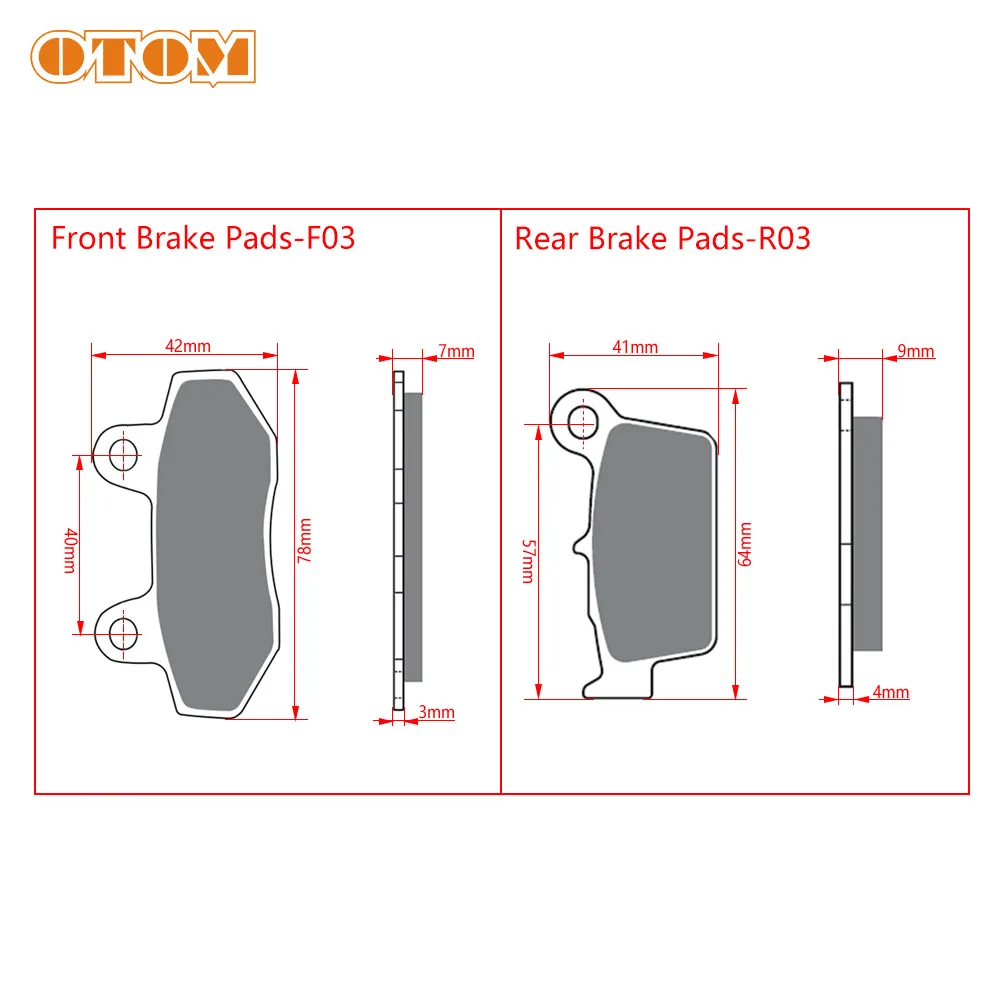 OTOM

Front Brake Pads-F03

42mm
7mm
40mm
78mm
3mm

Rear Brake Pads-R03

41mm
9mm
57mm
64mm
4mm