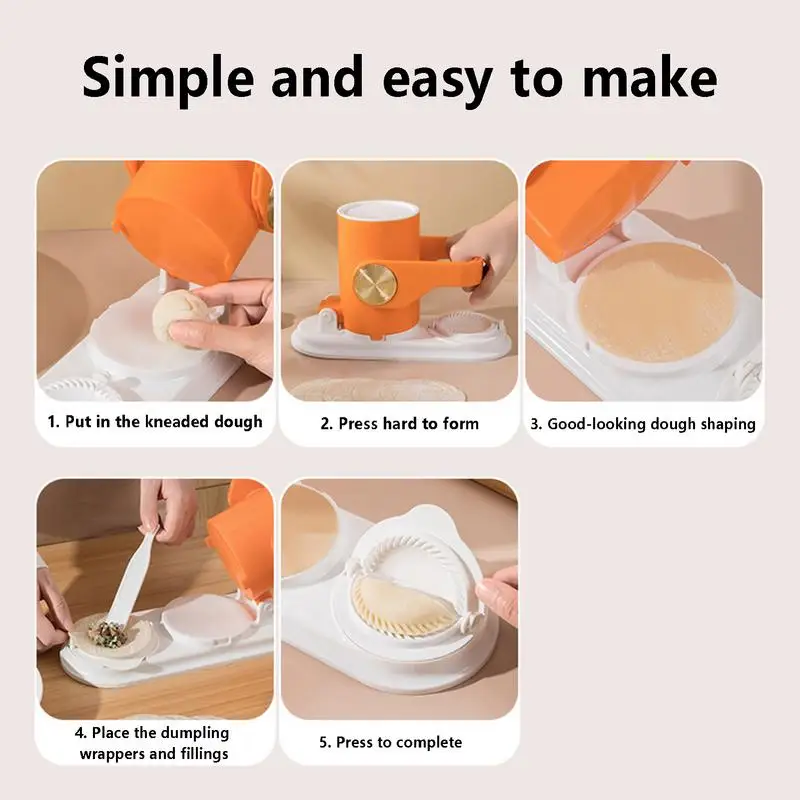 Simple and easy to make

1. Put in the kneaded dough

2. Press hard to form

3. Good-looking dough shaping

4. Place the dumpling wrappers and fillings

5. Press to complete