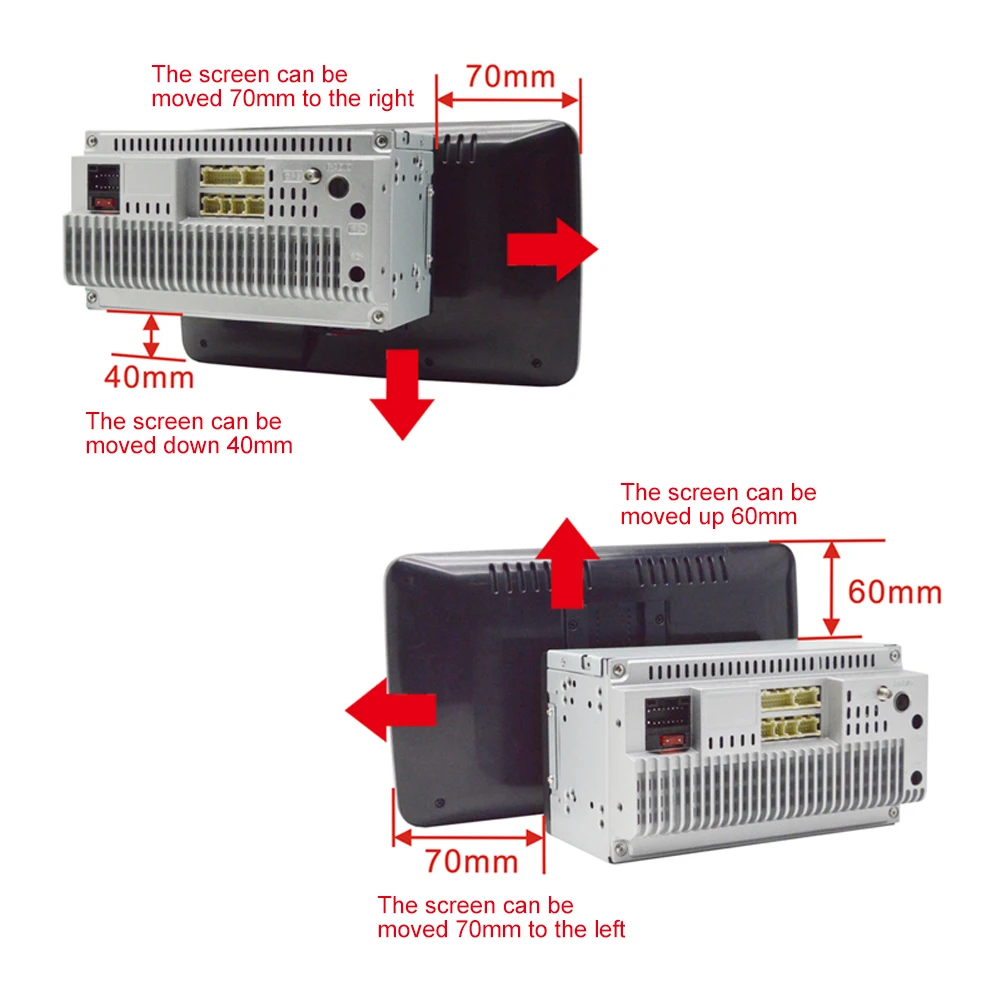 The screen can be moved 70mm to the right

70mm

40mm

The screen can be moved down 40mm

The screen can be moved up 60mm

60mm

70mm

The screen can be moved 70mm to the left