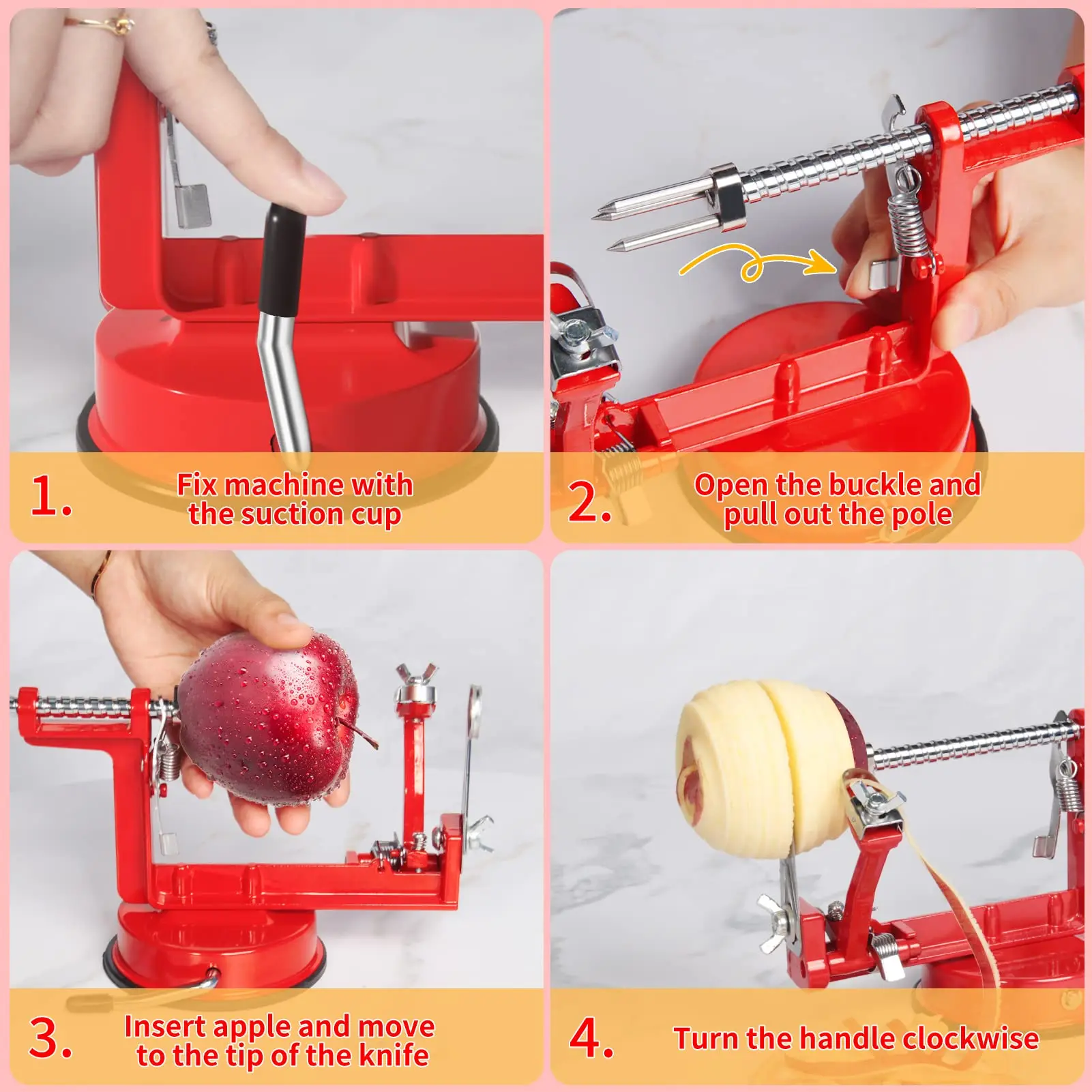 1. Fix machine with the suction cup

2. Open the buckle and pull out the pole

3. Insert apple and move to the tip of the knife

4. Turn the handle clockwise