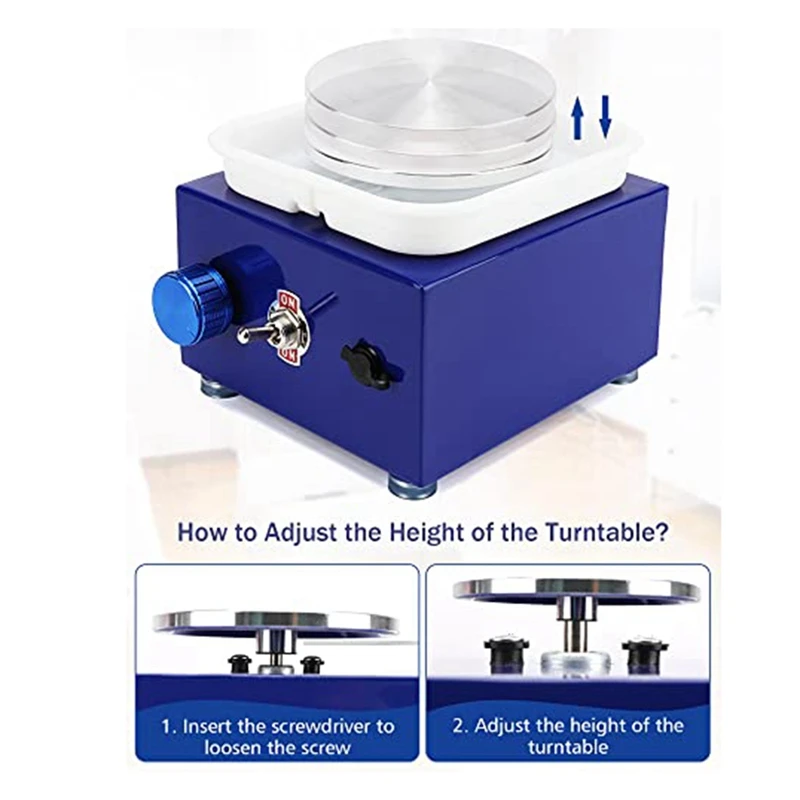 ON
ON

How to Adjust the Height of the Turntable?

1. Insert the screwdriver to loosen the screw

2. Adjust the height of the turntable