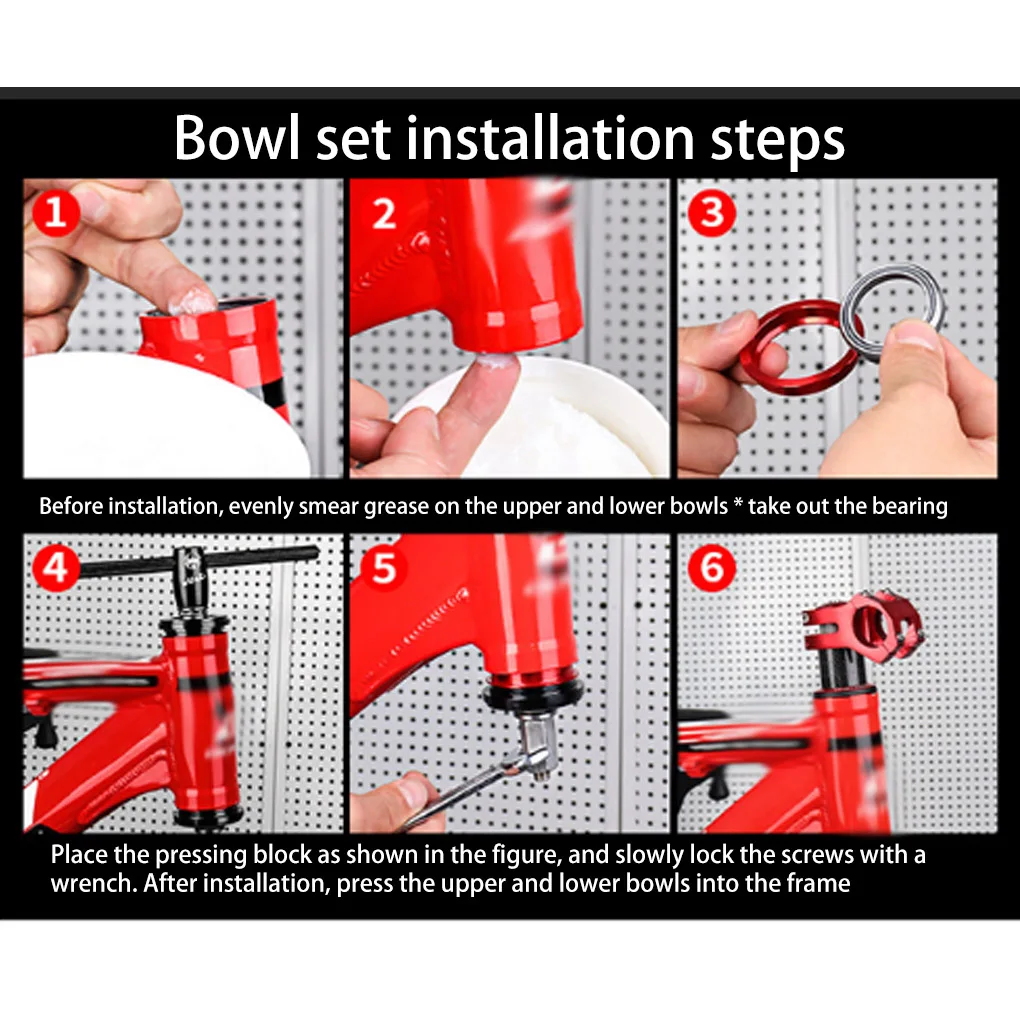 Bowl set installation steps

1

2

3

Before installation, evenly smear grease on the upper and lower bowls * take out the bearing

4

5

6

Place the pressing block as shown in the figure, and slowly lock the screws with a wrench. After installation, press the upper and lower bowls into the frame