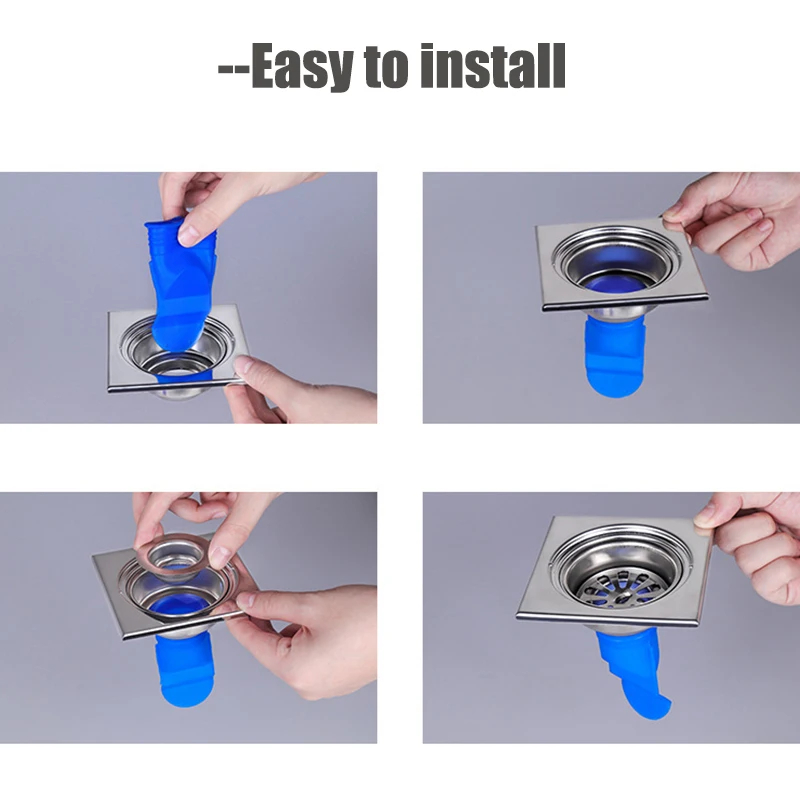 --Easy to install