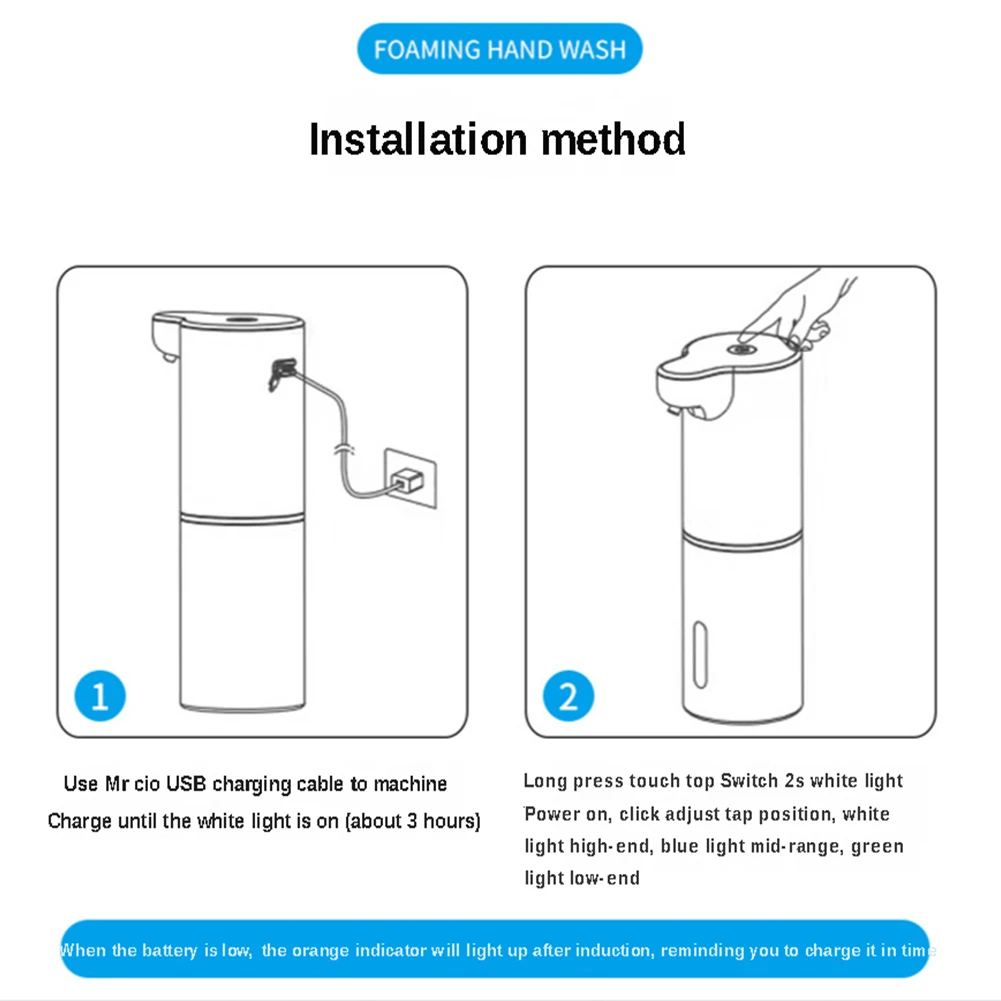 FOAMING HAND WASH

Installation method

1

Use Mr cio USB charging cable to machine
Charge until the white light is on (about 3 hours)

2

Long press touch top Switch 2s white light Power on, click adjust tap position, white light high-end, blue light mid-range, green light low-end

When the battery is low, the orange indicator will light up after induction, reminding you to charge it in time