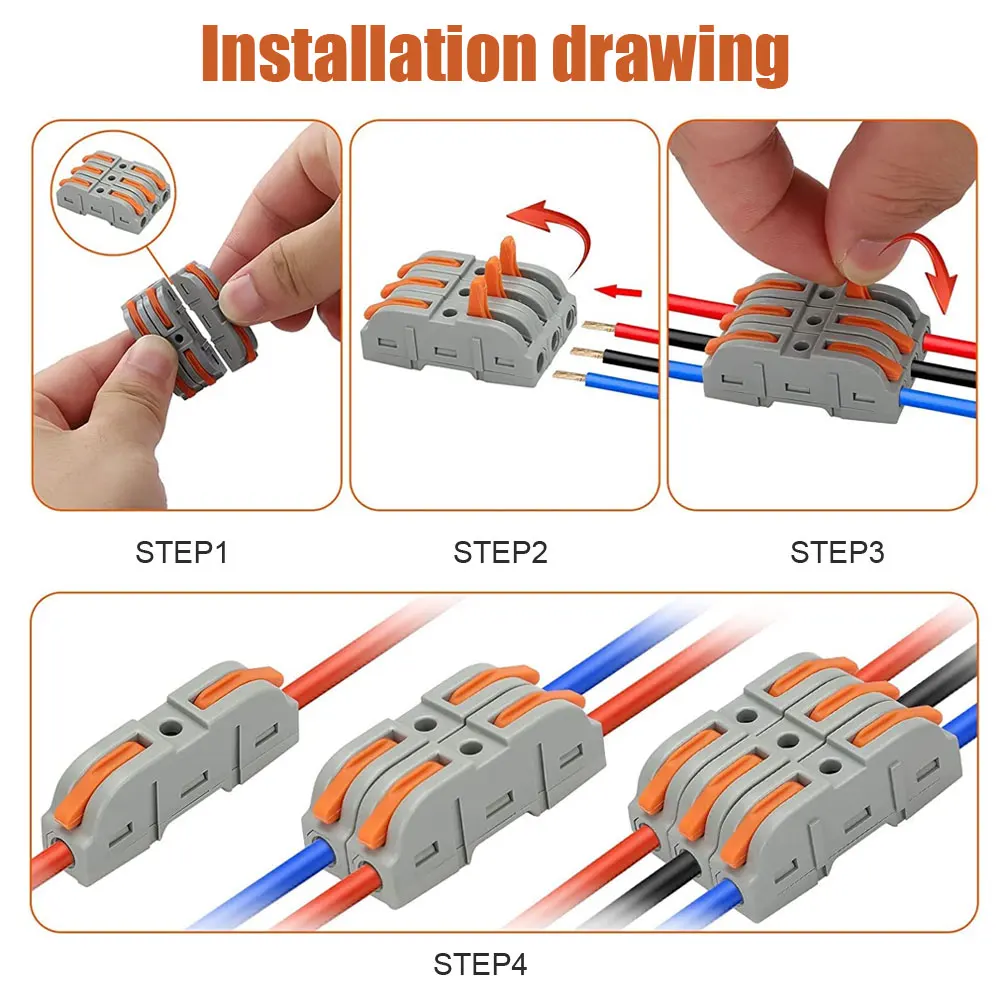 Installation drawing

STEP1

STEP2

STEP3

STEP4