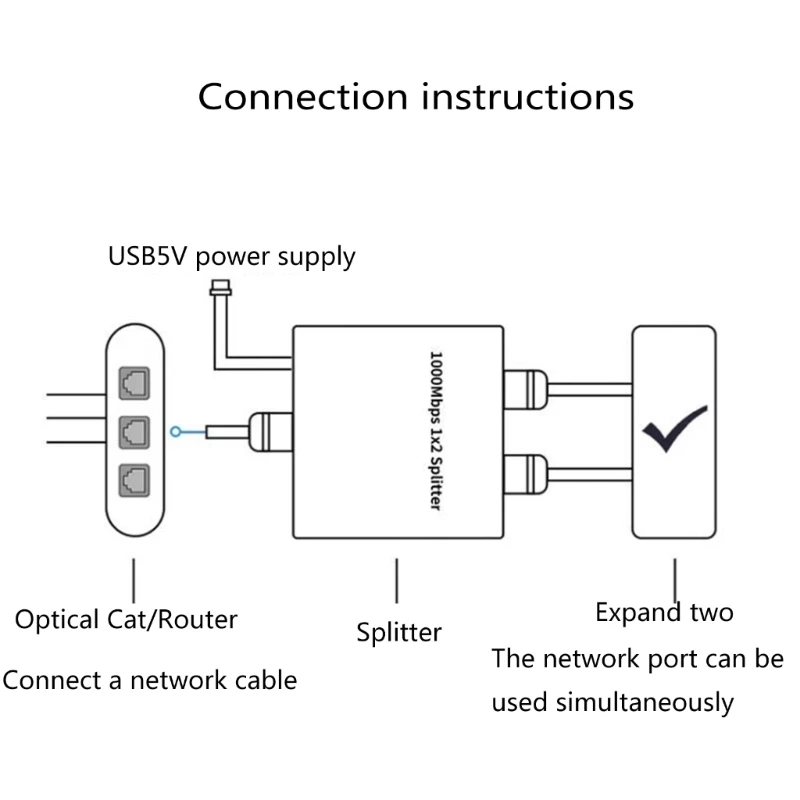 Connection instructions

USB5V power supply

1000Mbps 1x2 Splitter

Optical Cat/Router

Connect a network cable

Splitter

Expand two

The network port can be used simultaneously