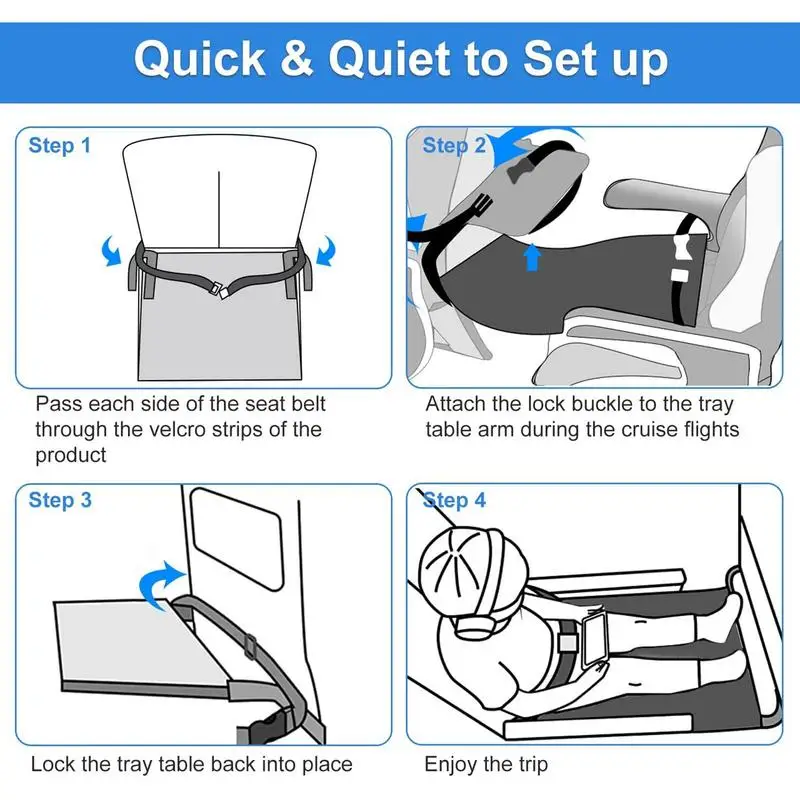 Quick & Quiet to Set up

Step 1

Pass each side of the seat belt through the velcro strips of the product

Step 2

Attach the lock buckle to the tray table arm during the cruise flights

Step 3

Lock the tray table back into place

Step 4

Enjoy the trip